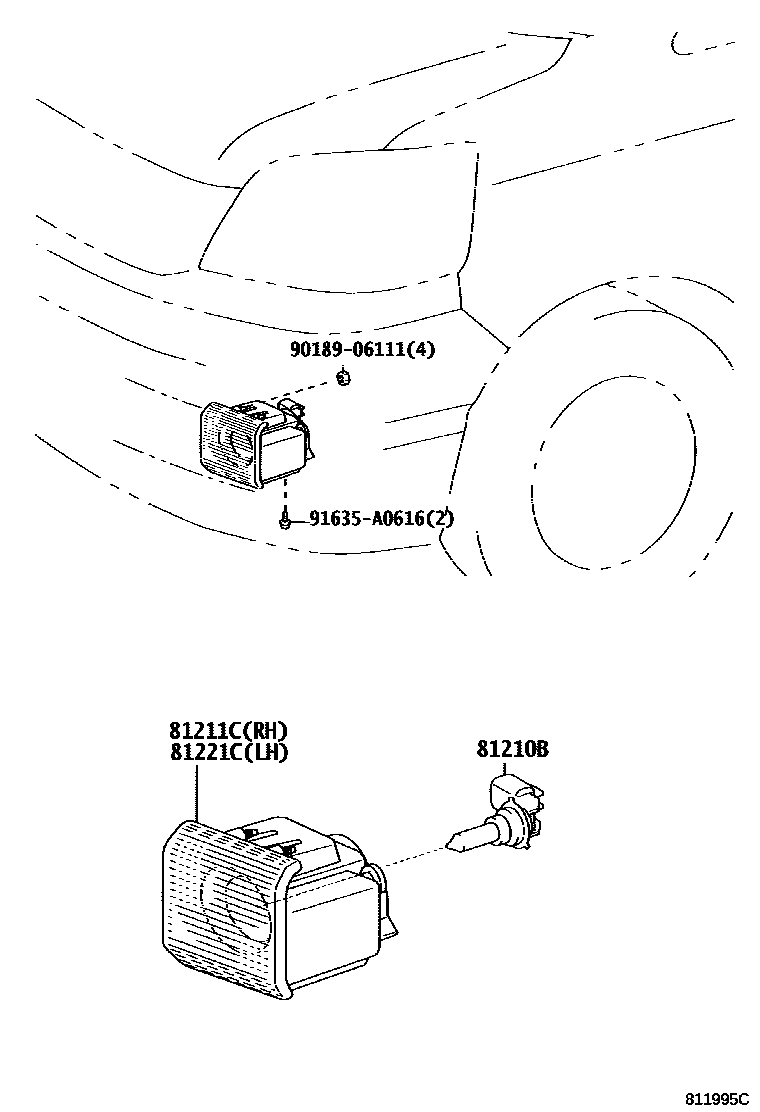 90189-06111(4)

91635-A0616(2)

81211C(RH)
81221C(LH)

81210B

811995C