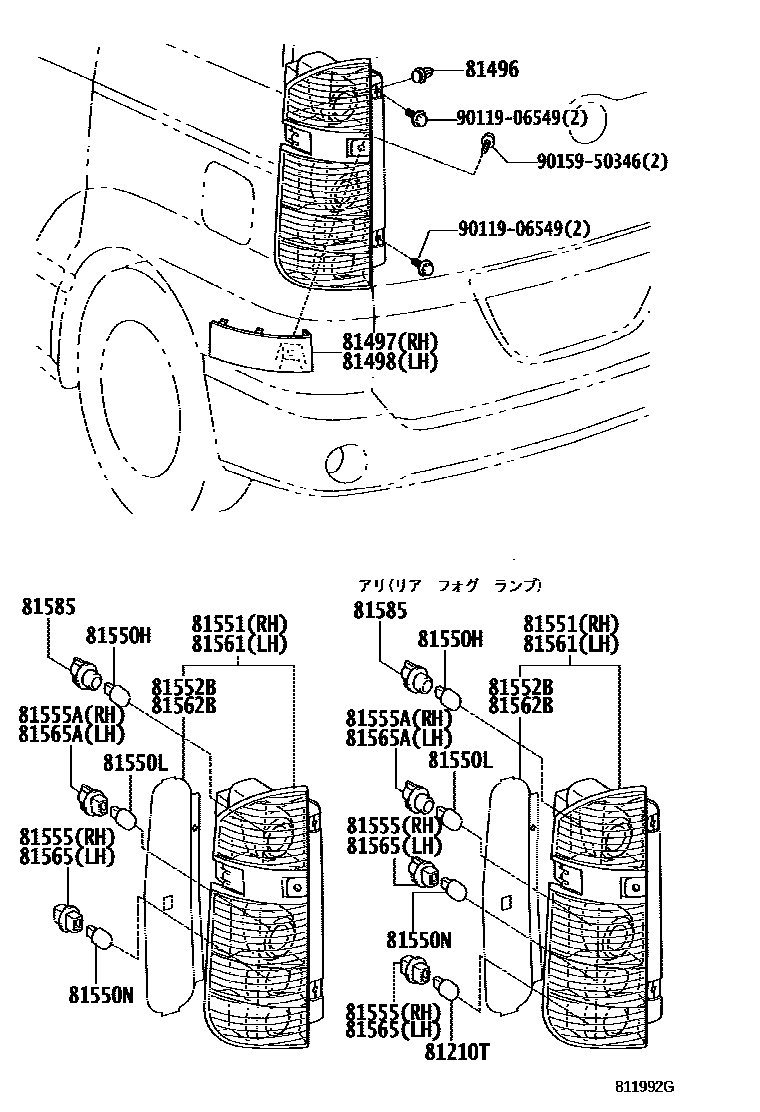 81496
90119-06549(2)
90159-50346(2)
90119-06549(2)
81497(RH)
81498(LH)

81585
81550H
81551(RH)
81561(LH)
81552B
81562B
81555A(RH)
81565A(LH)
81550L
81555(RH)
81565(LH)
81550N

アリ(リア フォグ ランプ)
81585
81550H
81551(RH)
81561(LH)
81552B
81562B
81555A(RH)
81565A(LH)
81550L
81555(RH)
81565(LH)
81550N
81555(RH)
81565(LH)
81210T

811992G