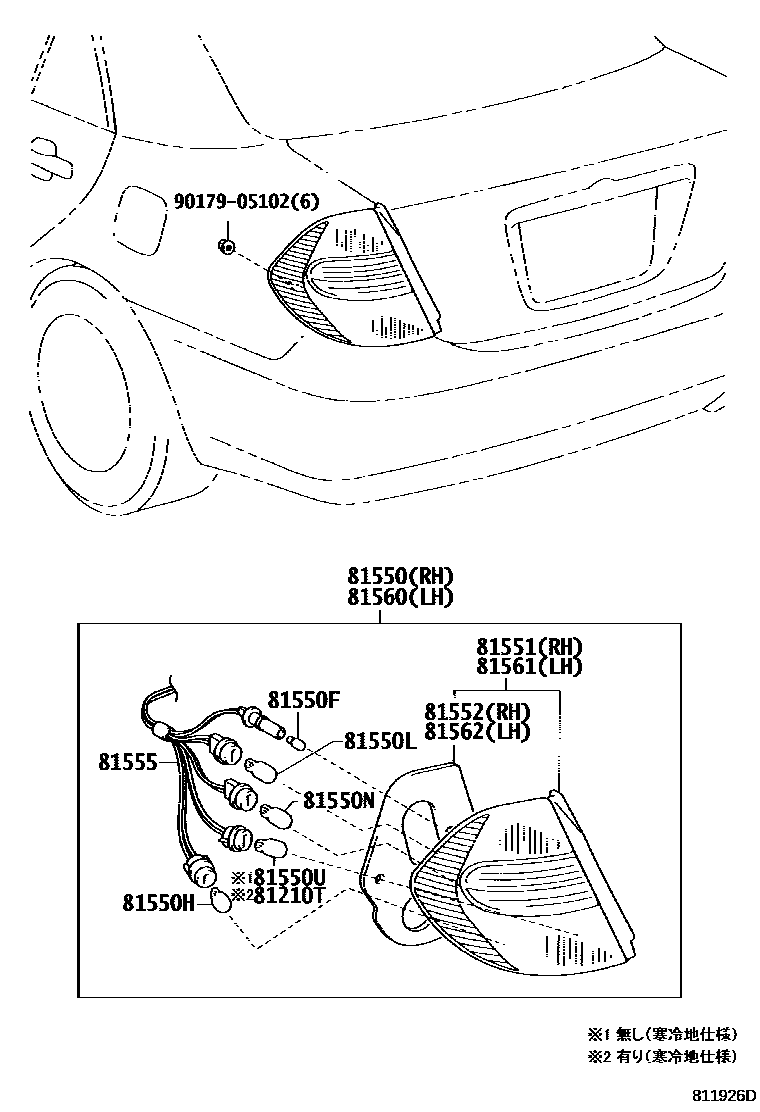 90179-05102(6)

81550(RH)
81560(LH)

81551(RH)
81561(LH)

81552(RH)
81562(LH)

81550F

81550L

81555

81550N

※1 81550U
※2 81210T

81550H

※1 無し(寒冷地仕様)
※2 有り(寒冷地仕様)

811926D