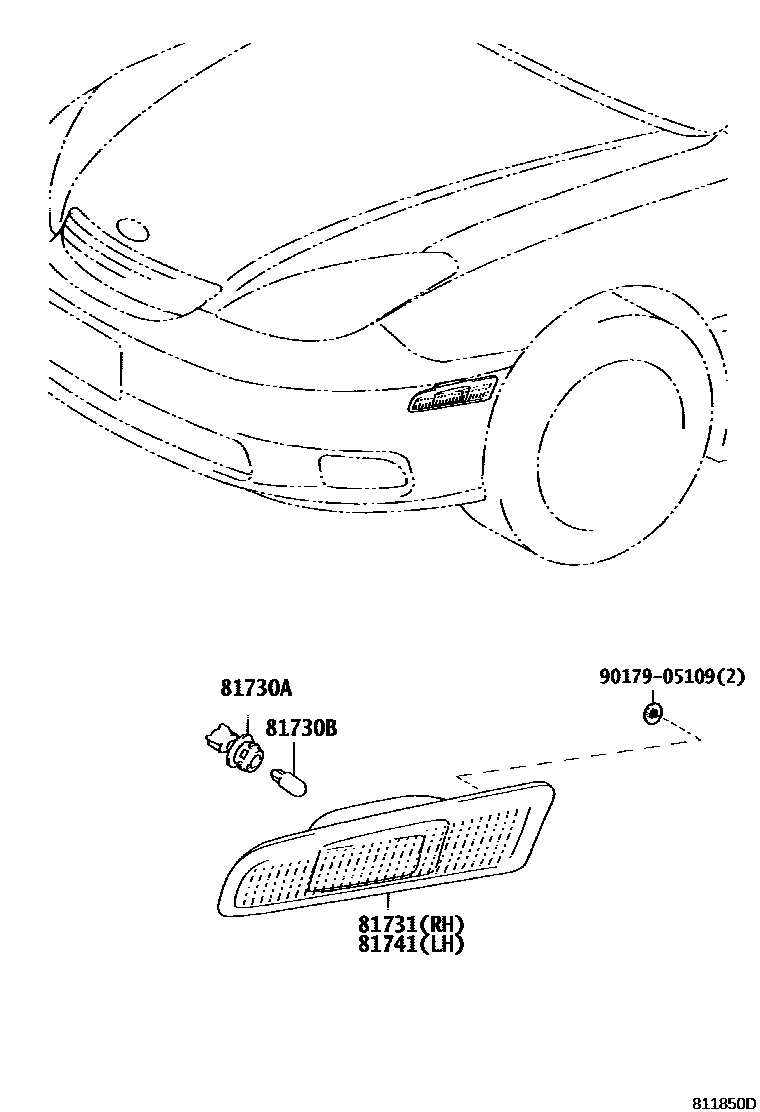 81730A

81730B

90179-05109(2)

81731(RH)
81741(LH)

811850D