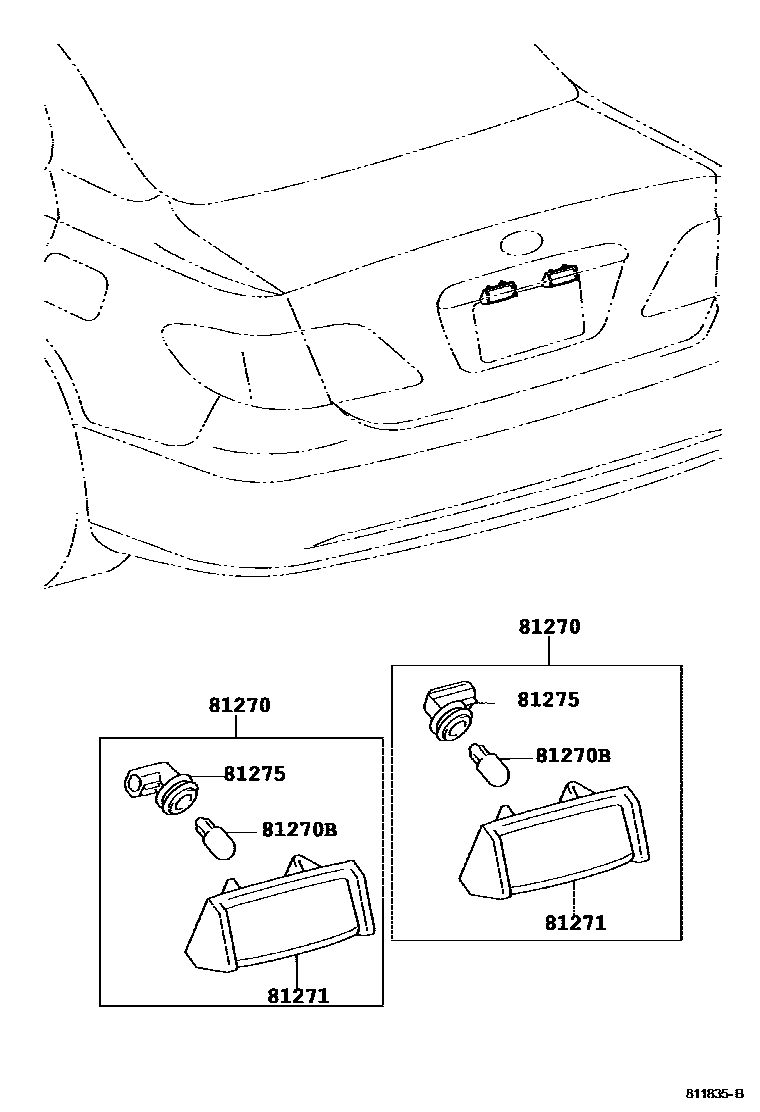 81270
81275
81270B
81271

81270
81275
81270B
81271

811835-B