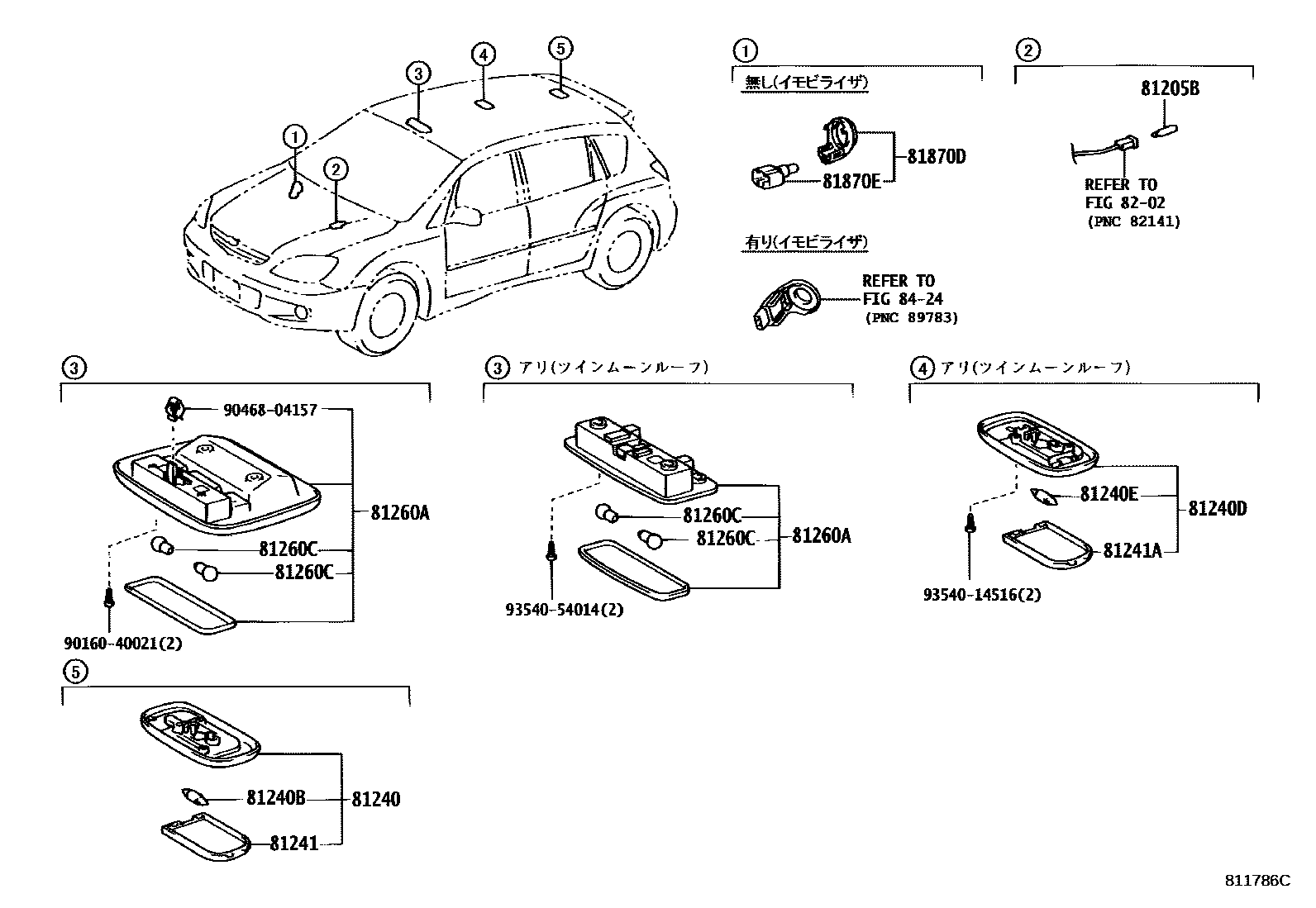 3
4
5
1
2

1
無し(イモビライザ)
81870D
81870E
有り(イモビライザ)
REFER TO
FIG 84-24
(PNC 89783)

2
81205B
REFER TO
FIG 82-02
(PNC 82141)

3
90468-04157
81260A
81260C
81260C
90160-40021(2)

3 アリ(ツインムーンルーフ)
81260C
81260C
81260A
93540-54014(2)

4 アリ(ツインムーンルーフ)
81240E
81240D
81241A
93540-14516(2)

5
81240B
81240
81241

811786C