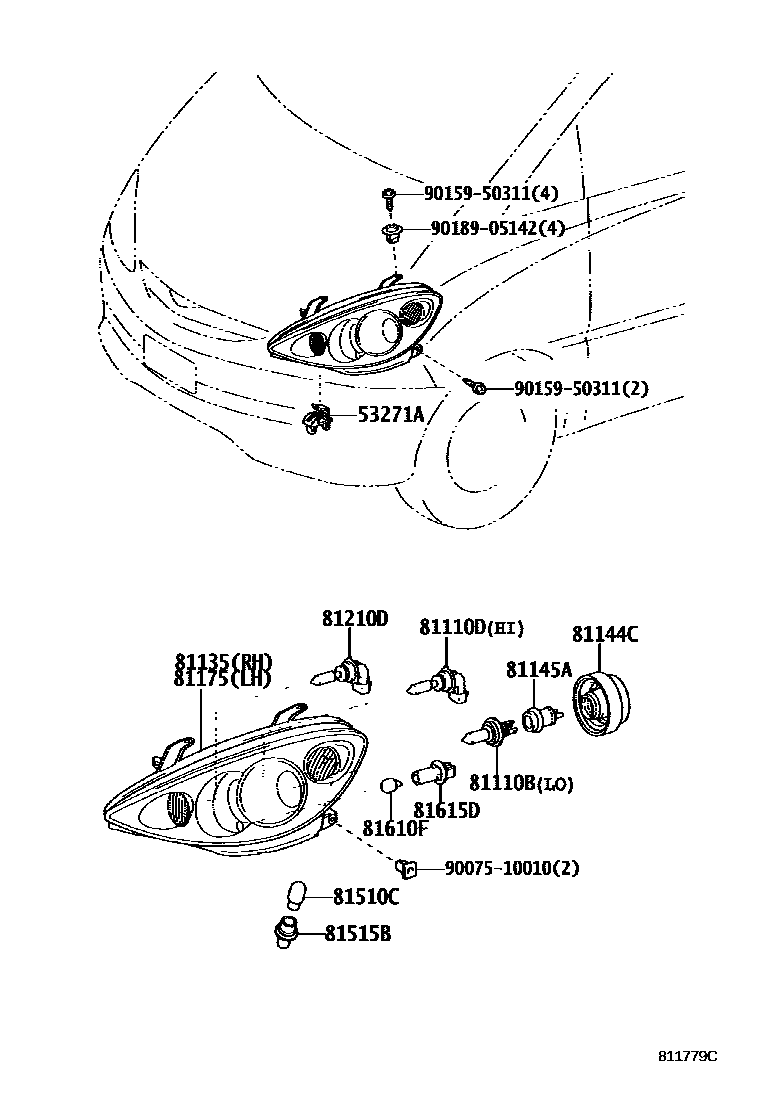 90159-50311(4)
90189-05142(4)
90159-50311(2)
53271A

81210D
81110D(HI)
81144C
81135(RH)
81175(LH)
81145A
81110B(LO)
81615D
81610F
90075-10010(2)
81510C
81515B

811779C