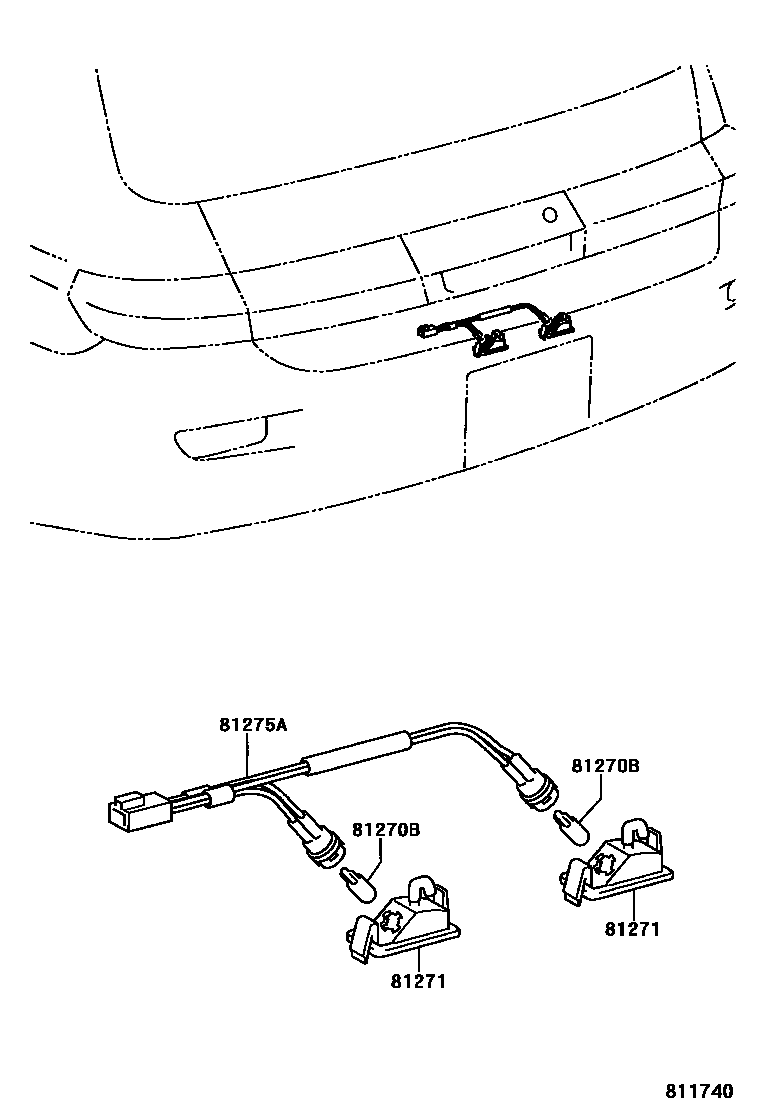 81275A
81270B
81270B
81271
81271
811740