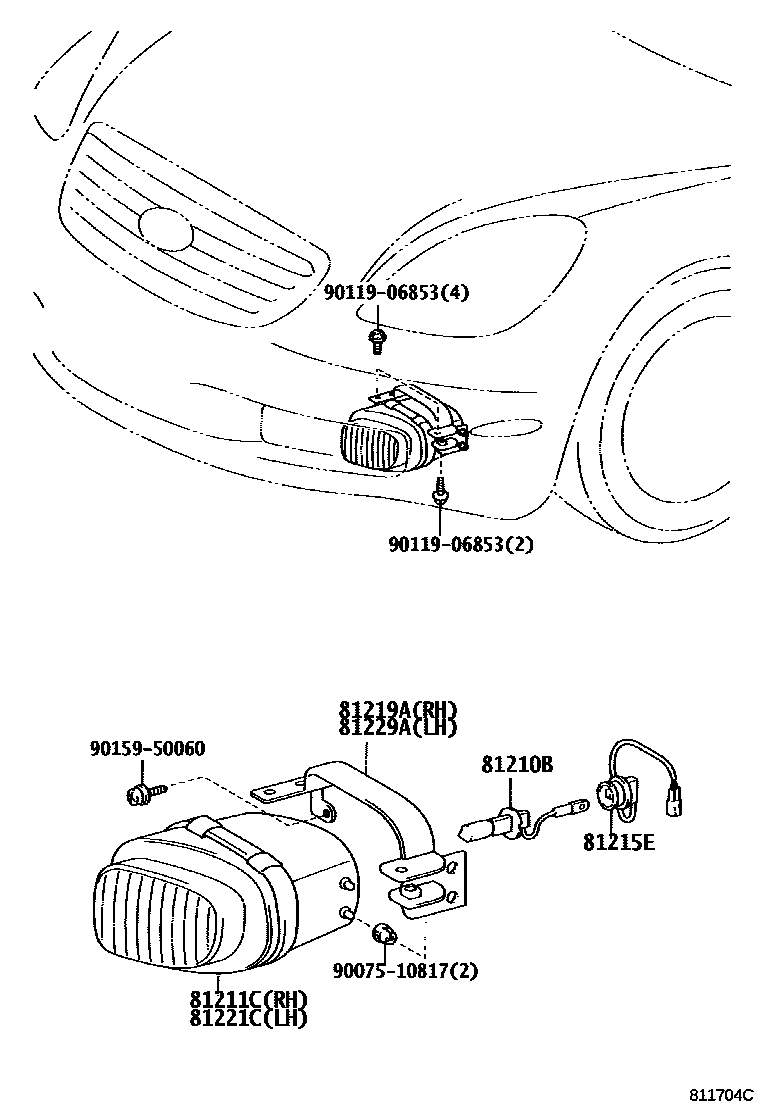 90119-06853(4)

90119-06853(2)

81219A(RH)
81229A(LH)

90159-50060

81210B

81215E

90075-10817(2)

81211C(RH)
81221C(LH)

811704C