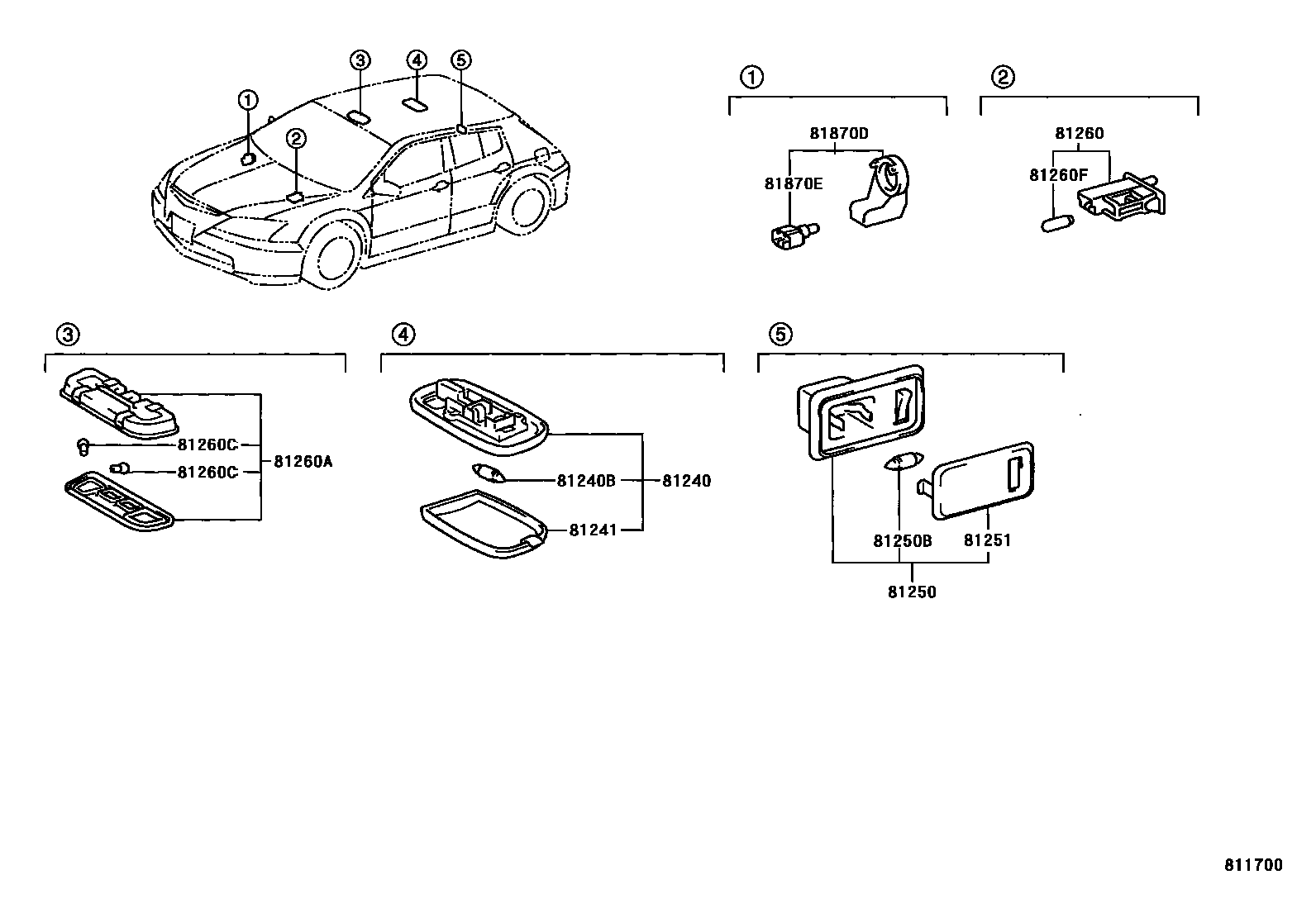 ③ ④ ⑤
①
②

①
81870D
81870E

②
81260
81260F

③
81260C
81260C
81260A

④
81240B
81240
81241

⑤
81250B
81251
81250

811700