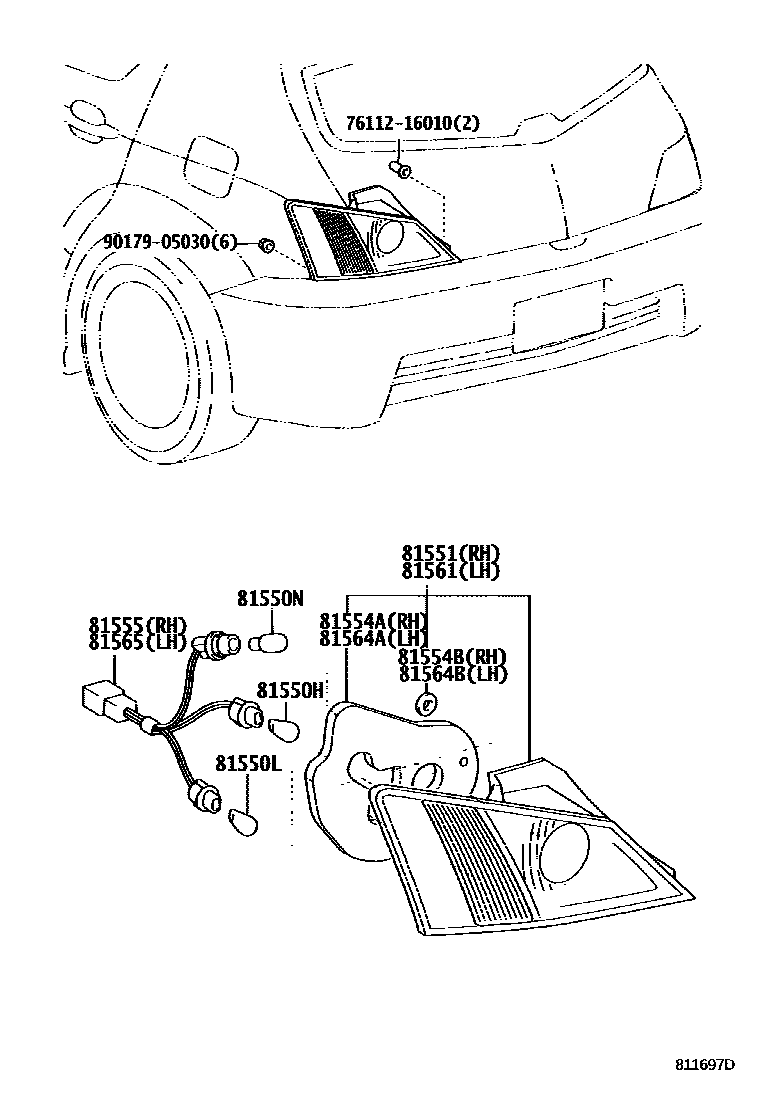 76112-16010(2)

90179-05030(6)

81551(RH)
81561(LH)

81550N

81555(RH)
81565(LH)

81554A(RH)
81564A(LH)

81554B(RH)
81564B(LH)

81550H

81550L

811697D