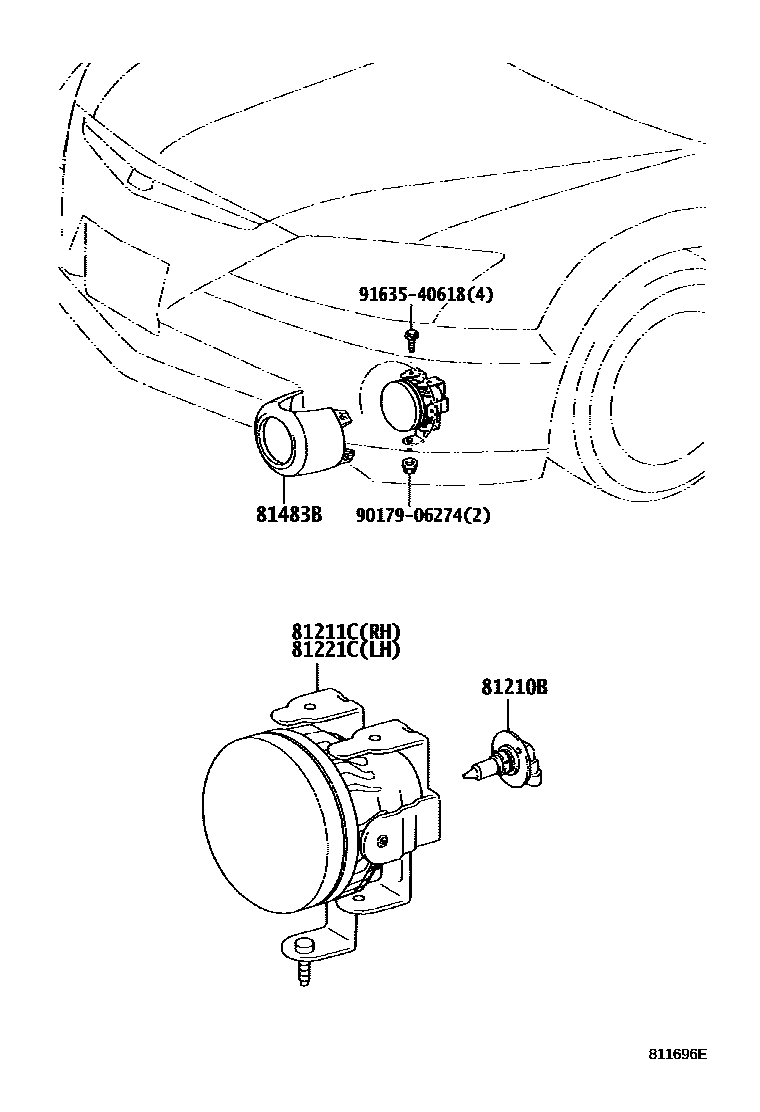 91635-40618(4)

81483B

90179-06274(2)

81211C(RH)
81221C(LH)

81210B

811696E