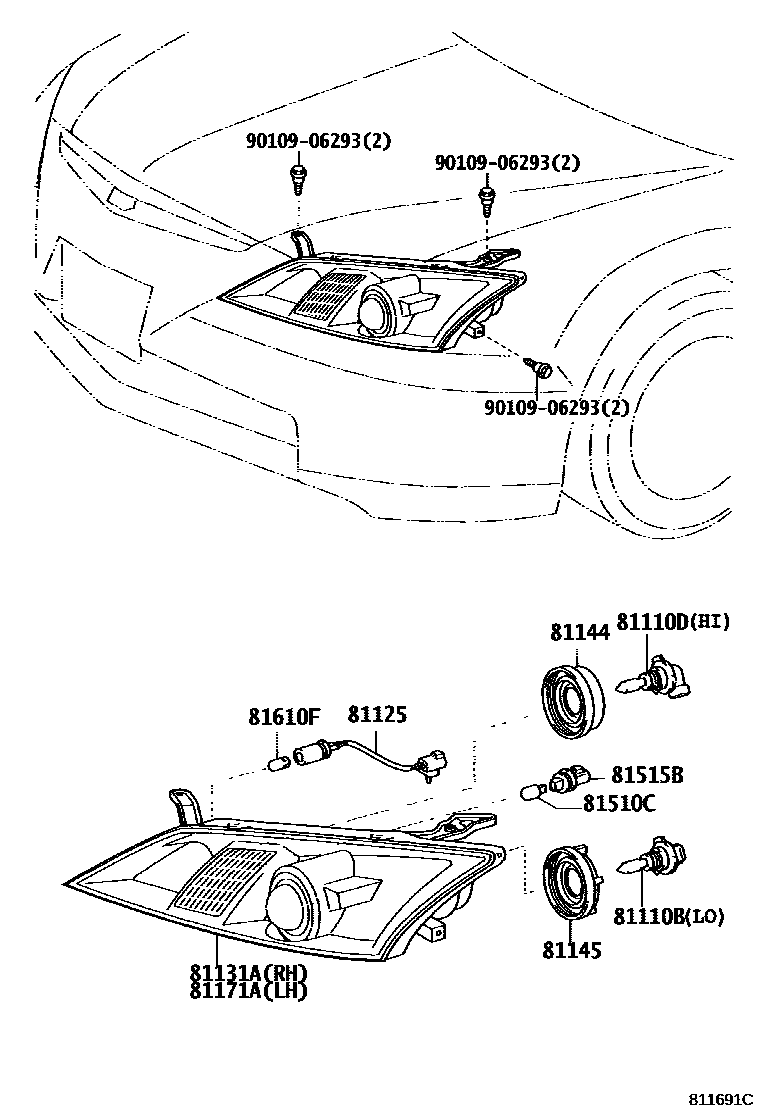 90109-06293(2)

90109-06293(2)

90109-06293(2)

81144

81110D(HI)

81610F

81125

81515B

81510C

81110B(LO)

81145

81131A(RH)
81171A(LH)

811691C