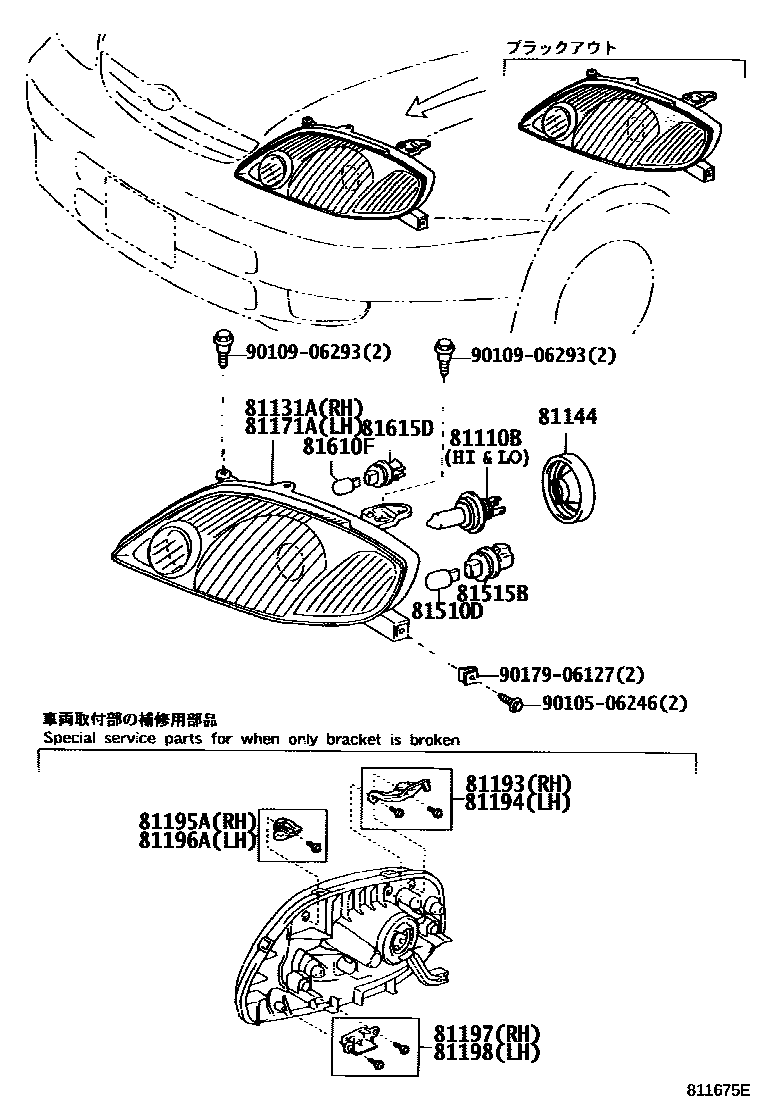 ブラックアウト

90109-06293(2)

90109-06293(2)

81131A(RH)
81171A(LH)

81615D

81610F

81110B
(HI & LO)

81144

81515B

81510D

90179-06127(2)

90105-06246(2)

車両取付部の補修用部品
Special service parts for when only bracket is broken

81193(RH)
81194(LH)

81195A(RH)
81196A(LH)

81197(RH)
81198(LH)

811675E