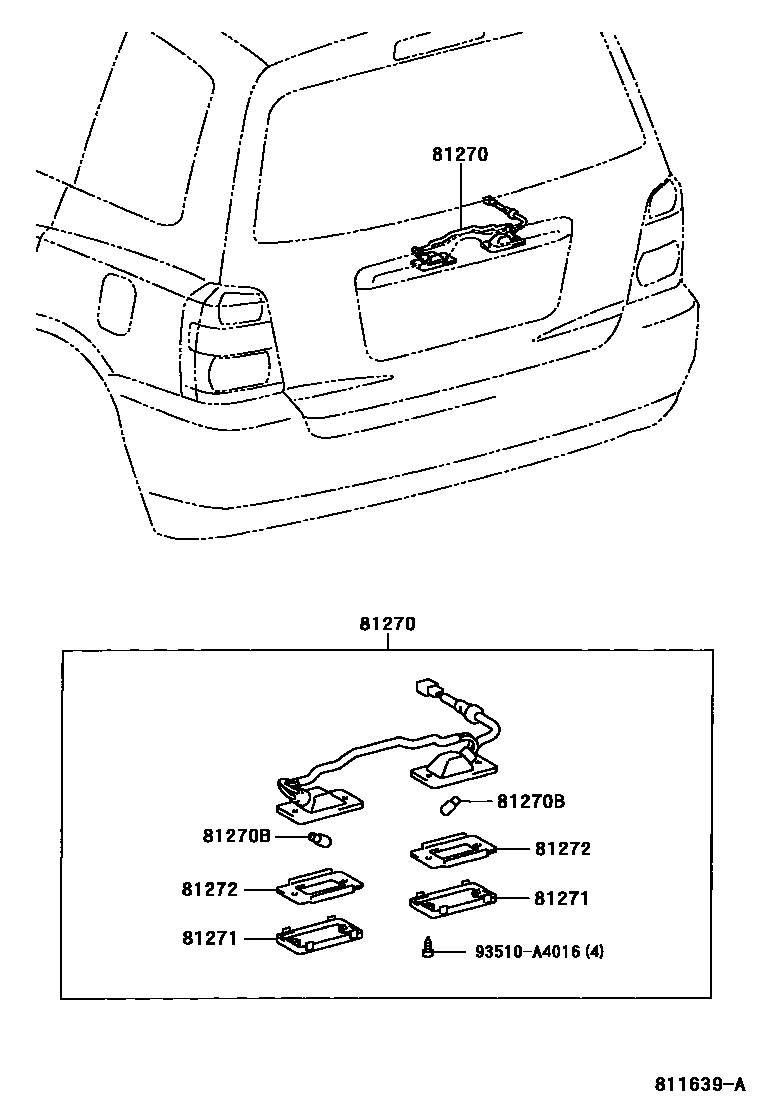 81270

81270

81270B

81270B

81272

81272

81271

81271

93510-A4016 (4)

811639-A