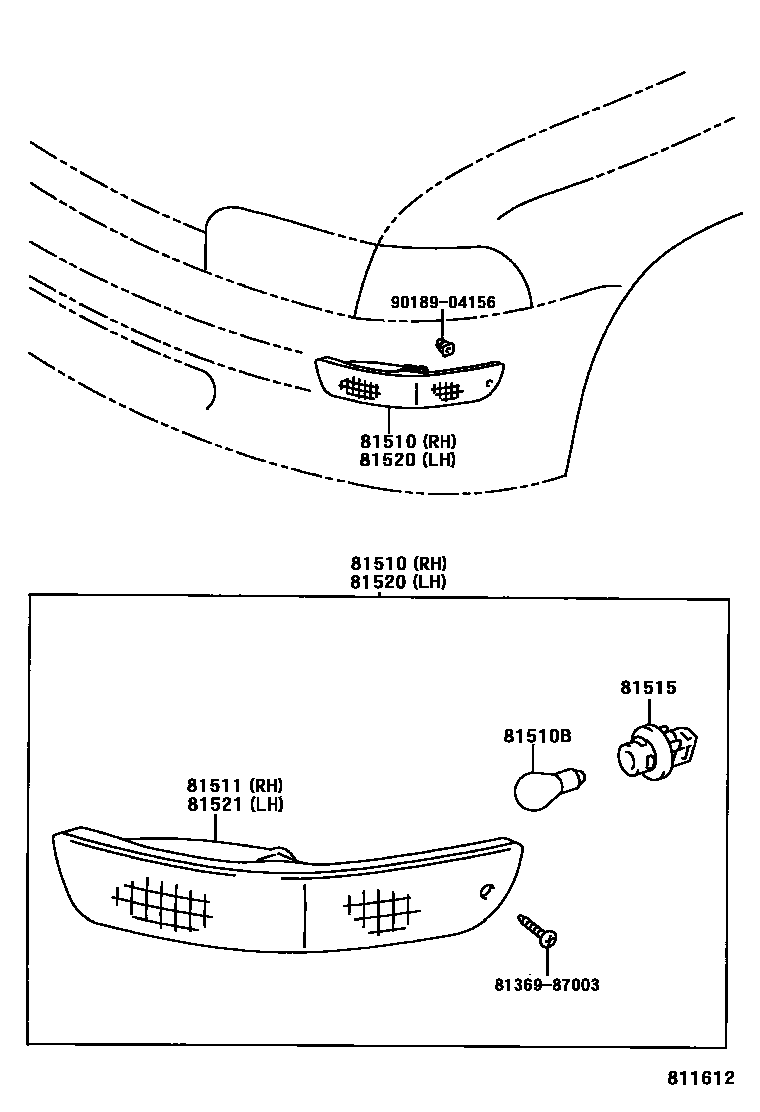 90189-04156

81510 (RH)
81520 (LH)

81510 (RH)
81520 (LH)

81515

81510B

81511 (RH)
81521 (LH)

81369-87003

811612