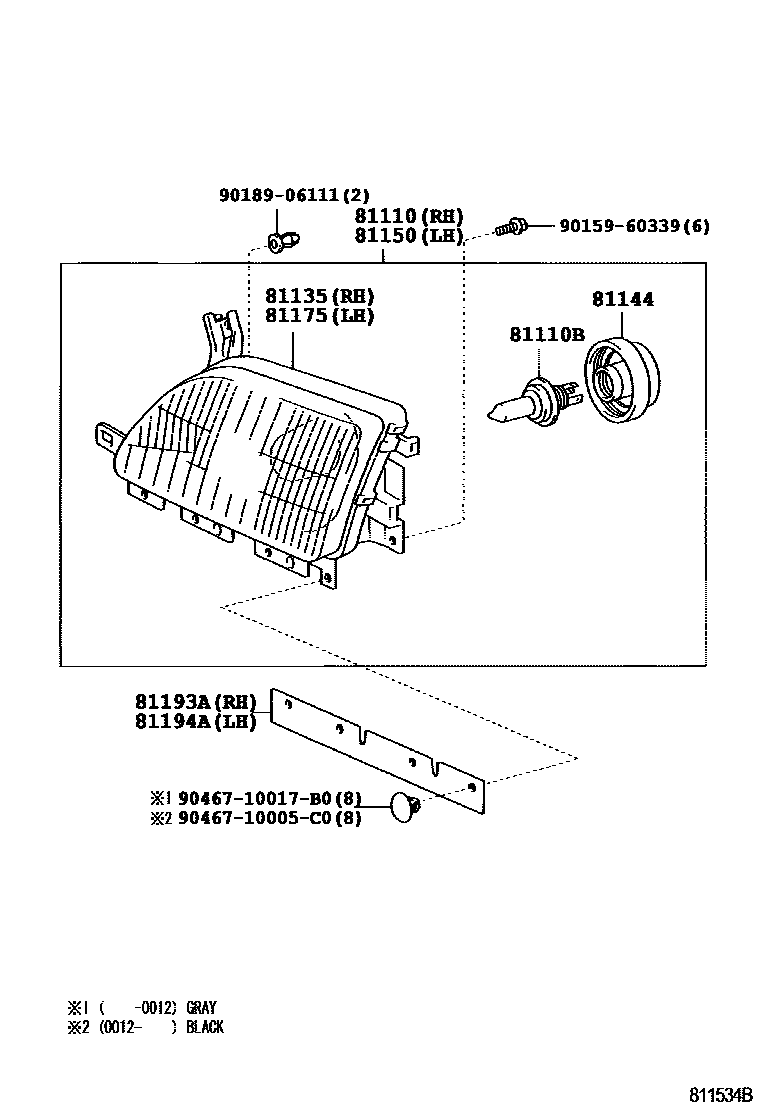 90189-06111(2)
81110(RH)
81150(LH)
90159-60339(6)

81135(RH)
81175(LH)

81144
81110B

81193A(RH)
81194A(LH)

※1 90467-10017-B0(8)
※2 90467-10005-C0(8)

※1 ( -0012) GRAY
※2 (0012- ) BLACK

811534B