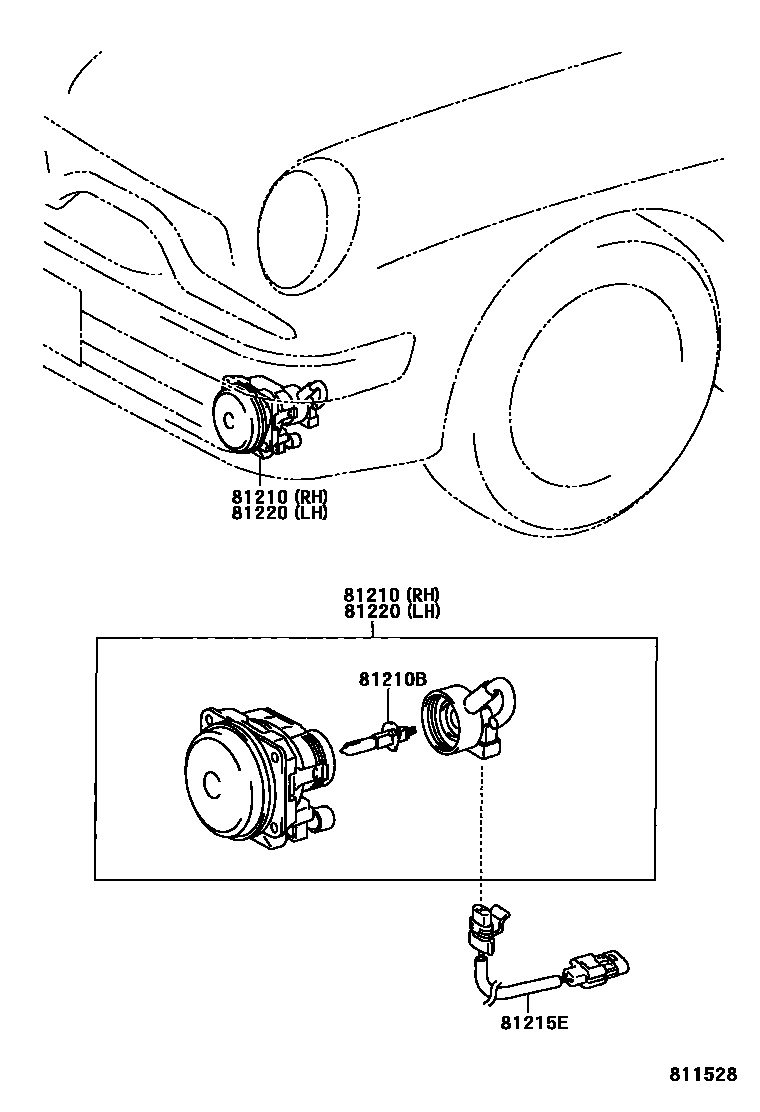 C
81210 (RH)
81220 (LH)

81210 (RH)
81220 (LH)

81210B

C

81215E

811528