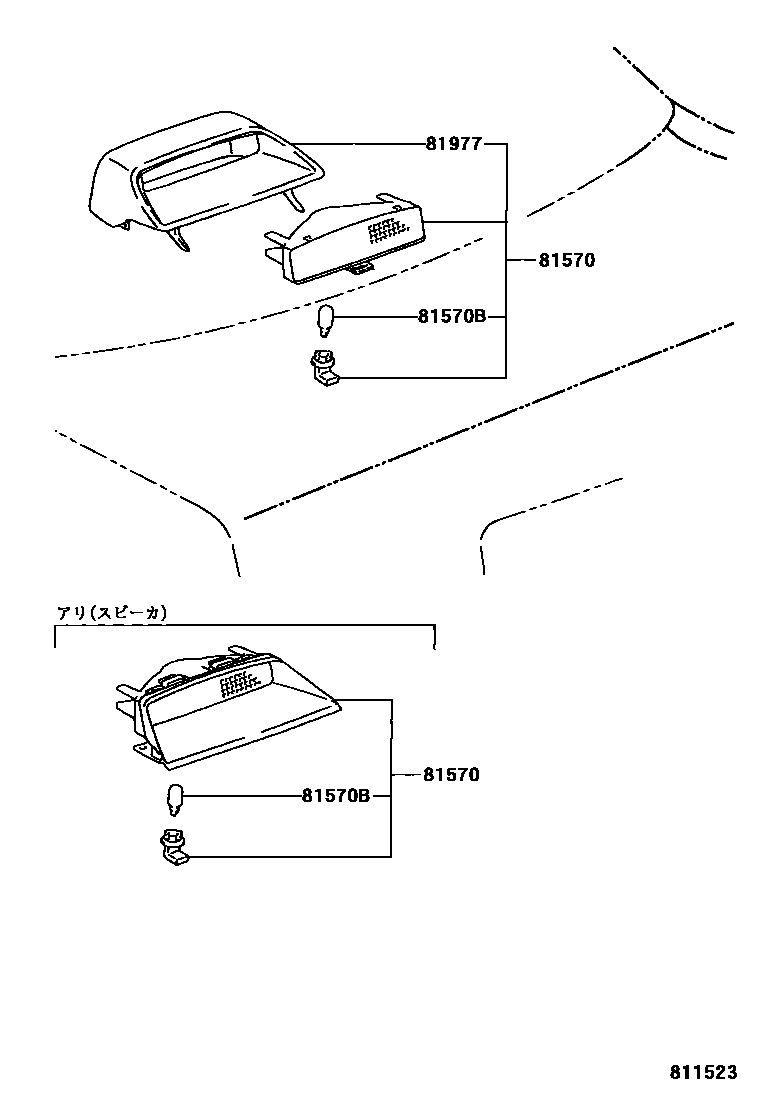 81977

81570

81570B

アリ(スピーカ)

81570

81570B

811523