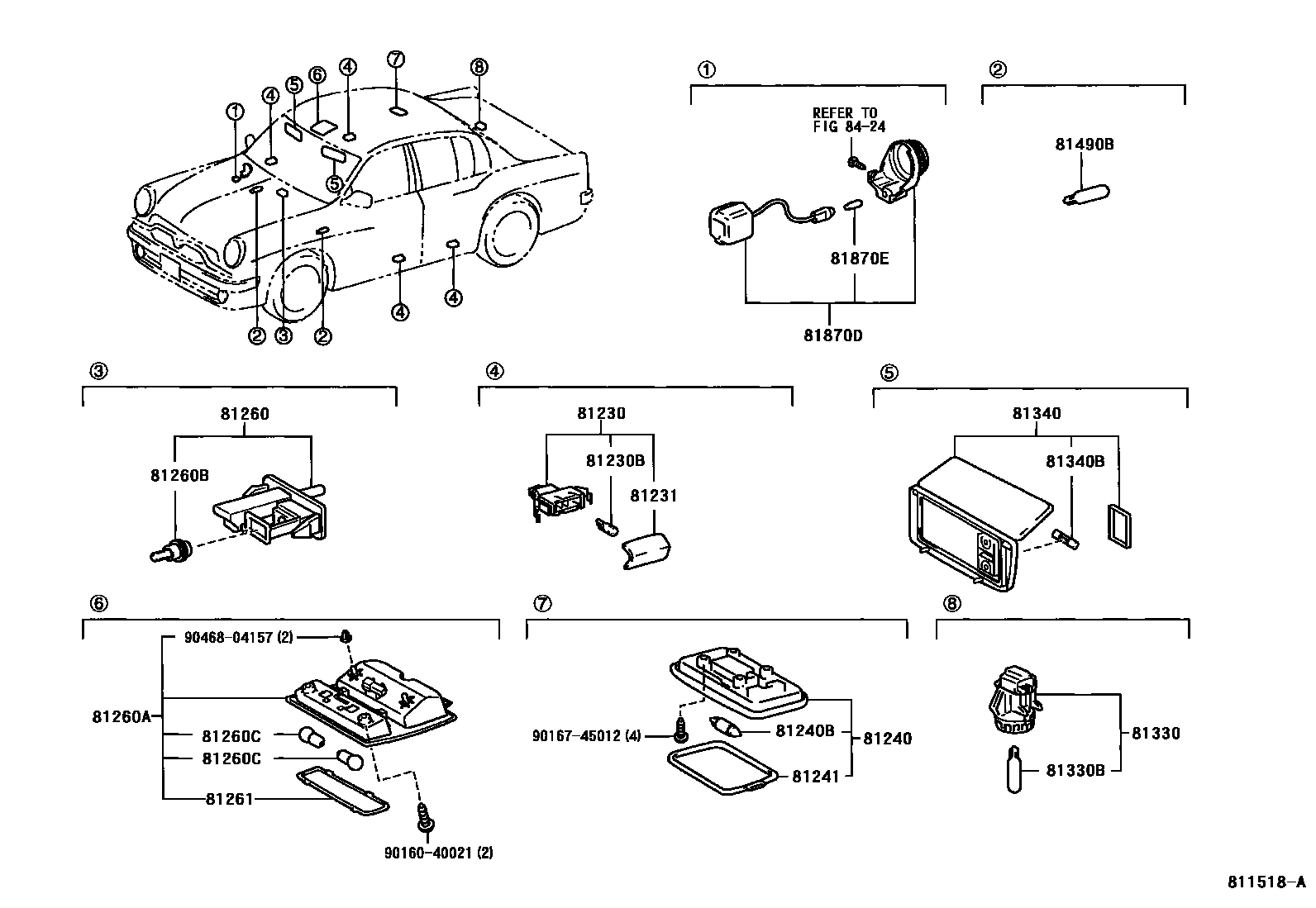 ①
④
⑤
⑥
④
⑦
⑧
⑤
②
③
②
④
④

①
REFER TO
FIG 84-24
81870E
81870D

②
81490B

③
81260
81260B

④
81230
81230B
81231

⑤
81340
81340B

⑥
90468-04157 (2)
81260A
81260C
81260C
81261
90160-40021 (2)

⑦
90167-45012 (4)
81240B
81240
81241

⑧
81330
81330B

811518-A