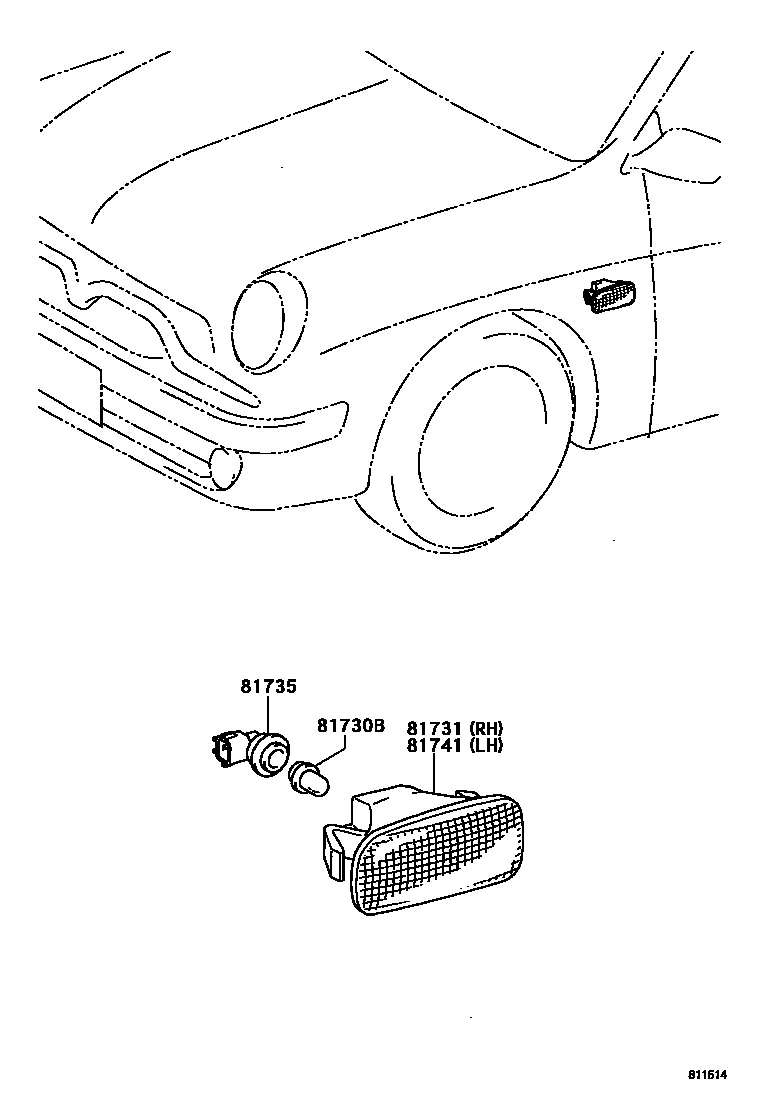 81735

81730B

81731 (RH)
81741 (LH)

811614