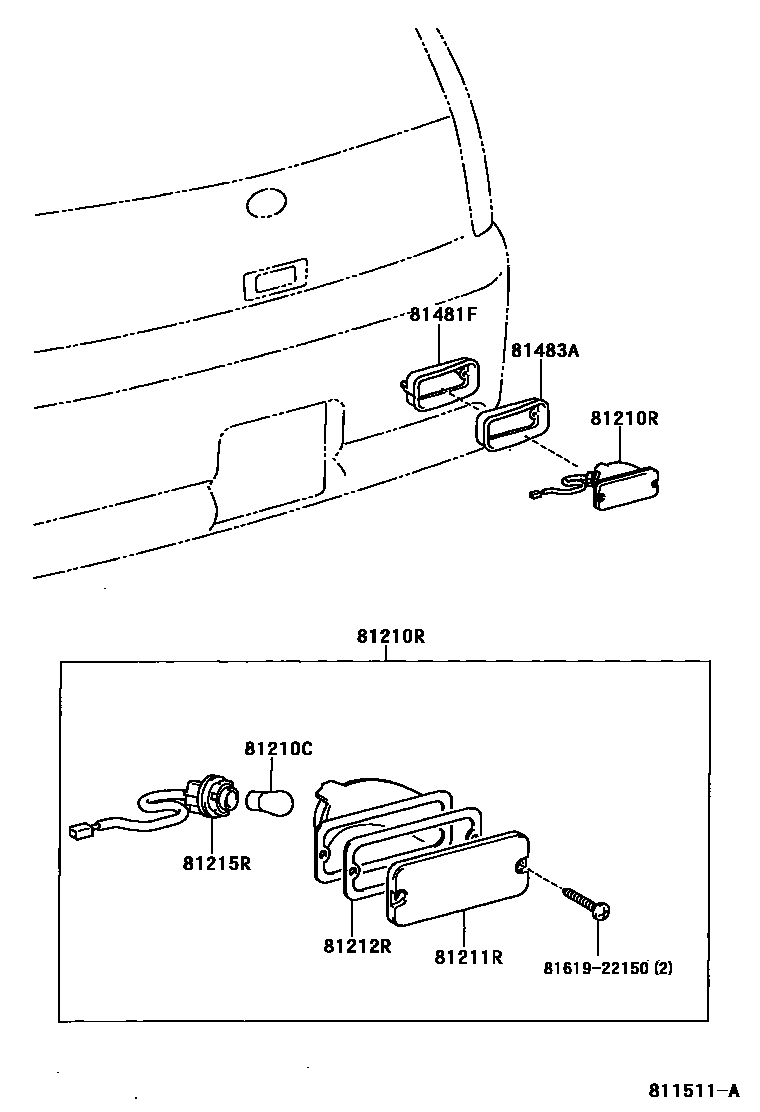 81481F
81483A
81210R

81210R
81210C
81215R
81212R
81211R
81619-22150 (2)

811511-A