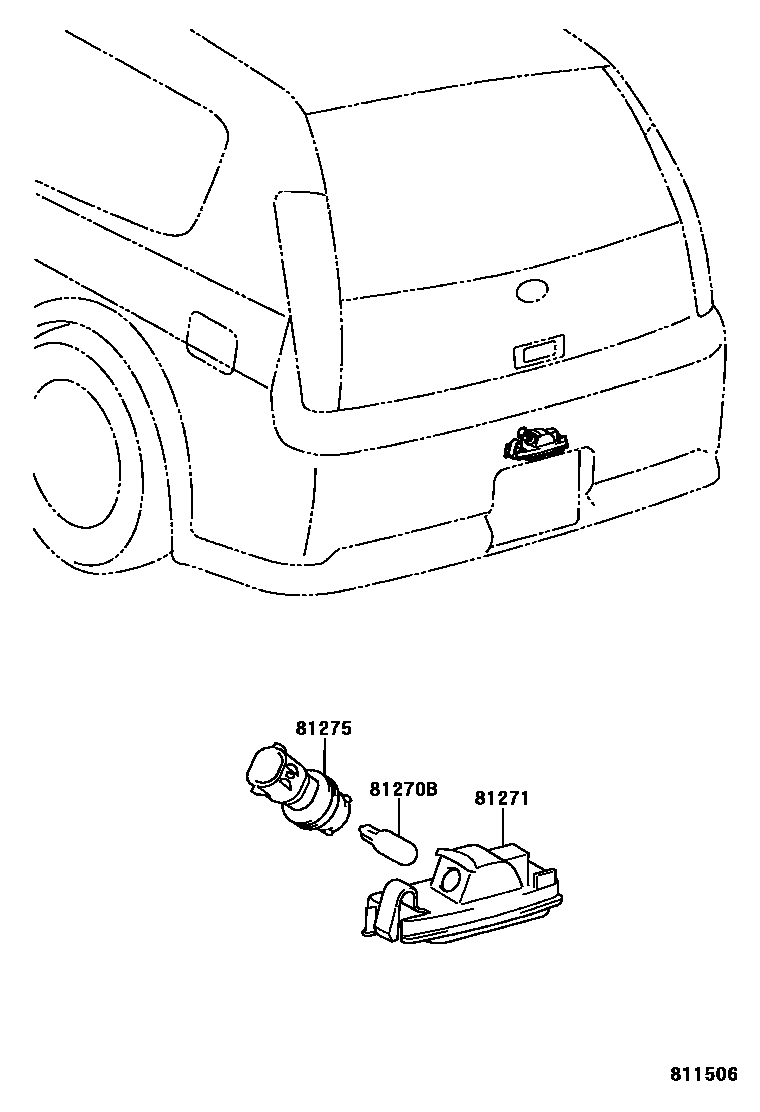 81275
81270B
81271
811506