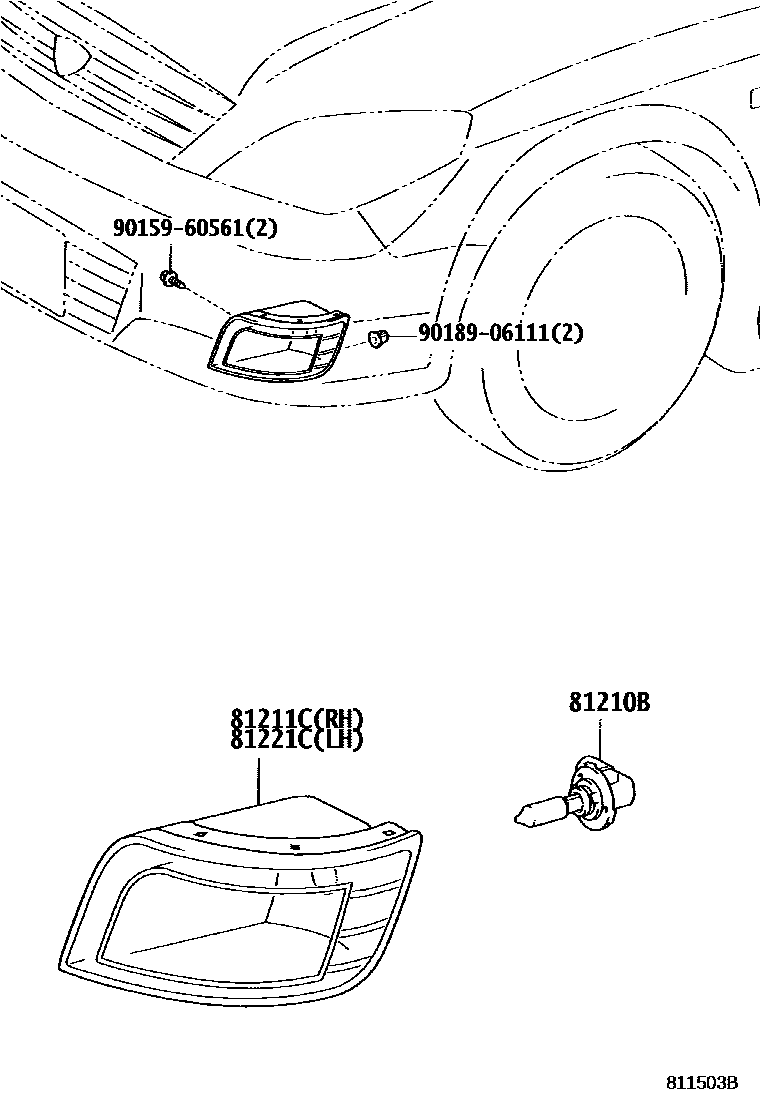 90159-60561(2)

90189-06111(2)

81211C(RH)
81221C(LH)

81210B

811503B