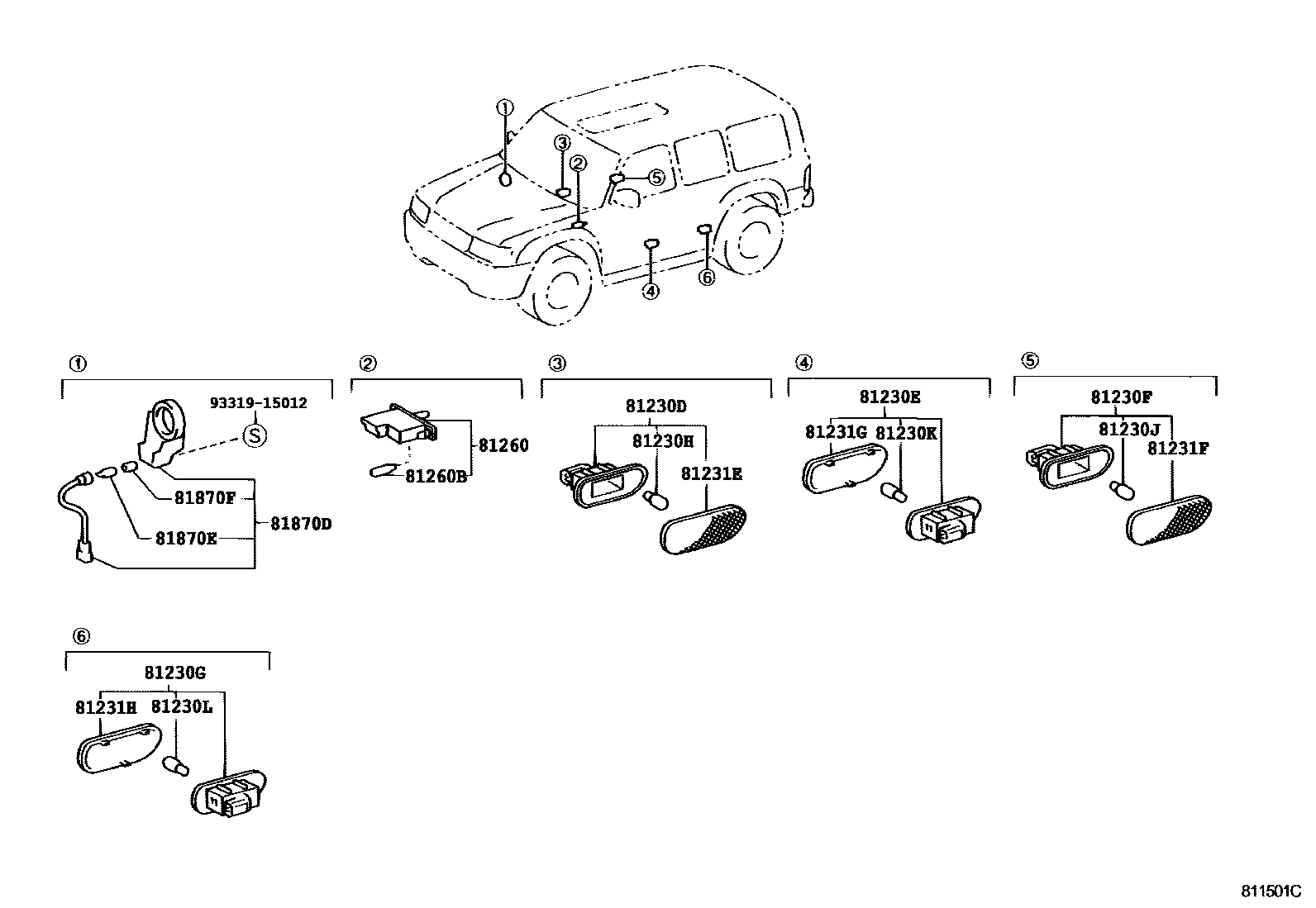 ①
③
②
⑤
④
⑥

①
93319-15012
S
81870F
81870E
81870D

②
81260
81260B

③
81230D
81230H
81231E

④
81230E
81231G
81230K

⑤
81230F
81230J
81231F

⑥
81230G
81231H
81230L

811501C