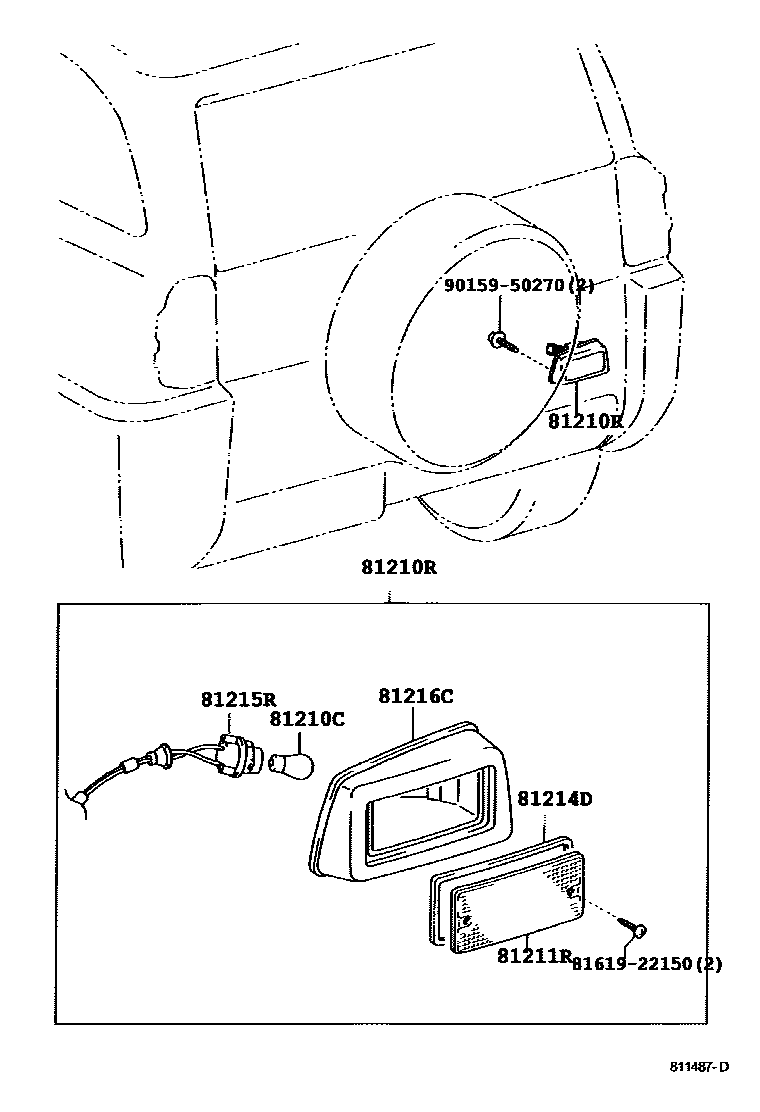 90159-50270(2)

81210R

81210R

81215R
81210C
81216C
81214D
81211R
81619-22150(2)

811487-D