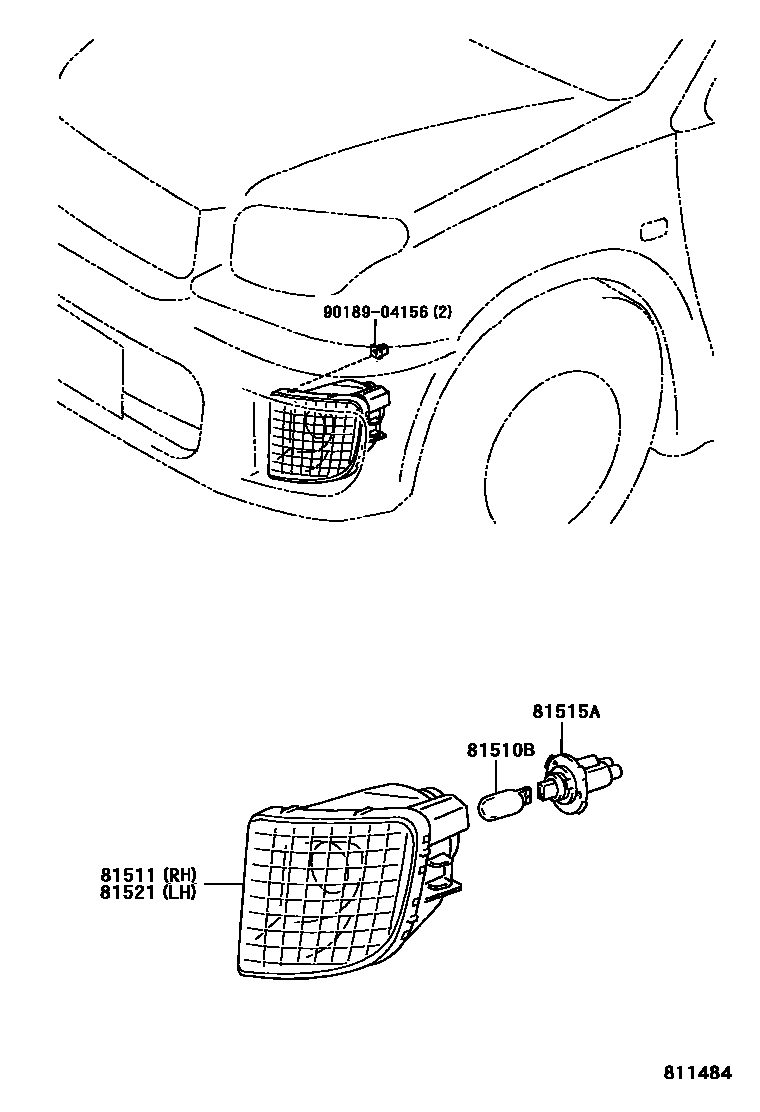 90189-04156 (2)

81515A

81510B

81511 (RH)
81521 (LH)

811484