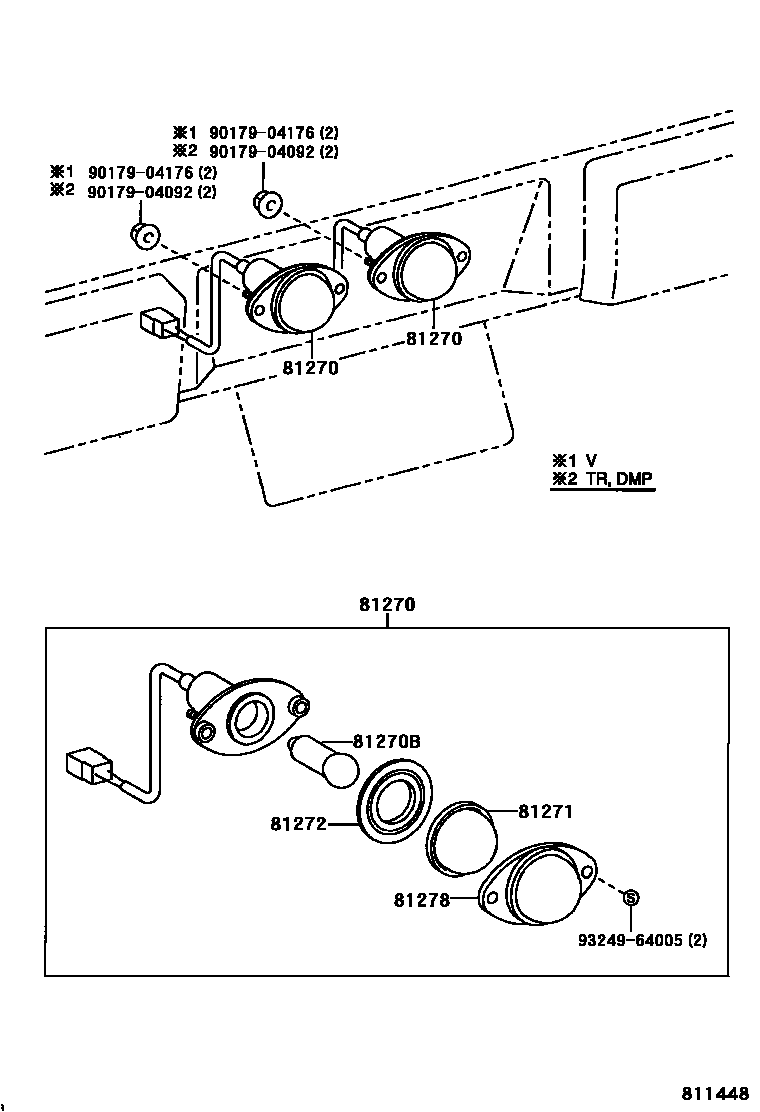 ※1 90179-04176 (2)
※2 90179-04092 (2)

※1 90179-04176 (2)
※2 90179-04092 (2)

C

C

81270

81270

※1 V
※2 TR, DMP

81270

81270B

81272

81271

81278

S

93249-64005 (2)

811448