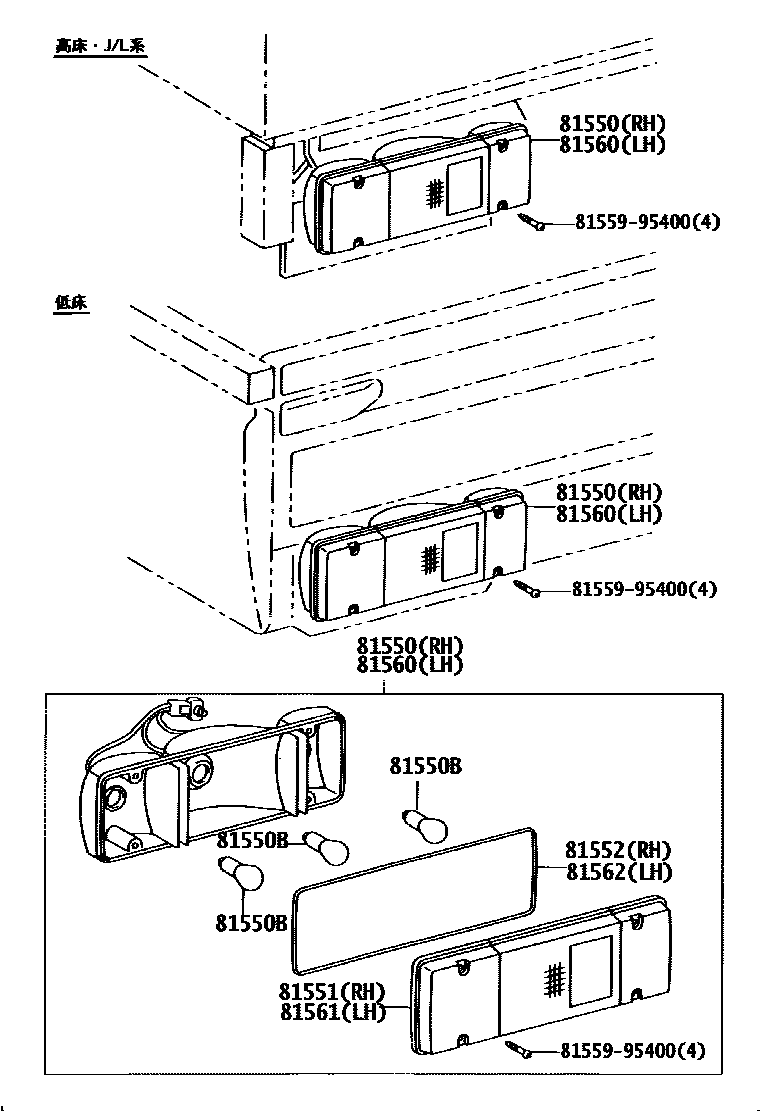 高床・J/L系

81550(RH)
81560(LH)

81559-95400(4)

低床

81550(RH)
81560(LH)

81559-95400(4)

81550(RH)
81560(LH)

81550B

81550B

81550B

81552(RH)
81562(LH)

81551(RH)
81561(LH)

81559-95400(4)