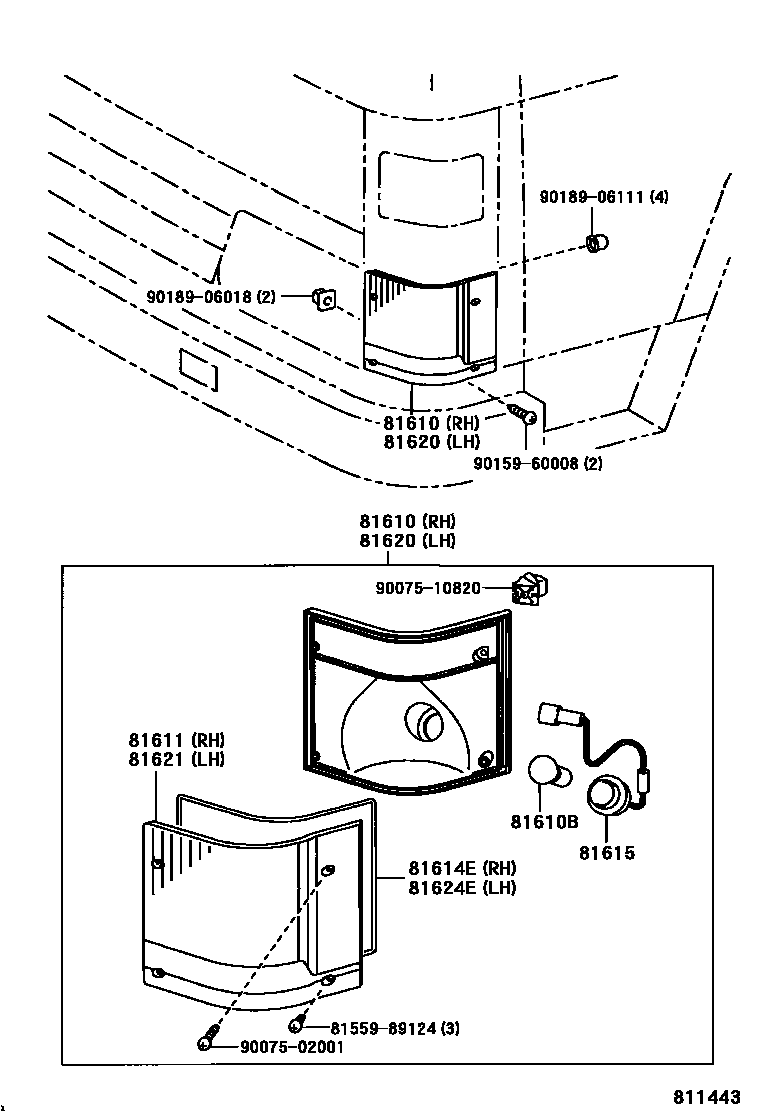 90189-06111 (4)

90189-06018 (2)

81610 (RH)
81620 (LH)

90159-60008 (2)

81610 (RH)
81620 (LH)

90075-10820

81611 (RH)
81621 (LH)

81610B

81615

81614E (RH)
81624E (LH)

81559-89124 (3)

90075-02001

811443