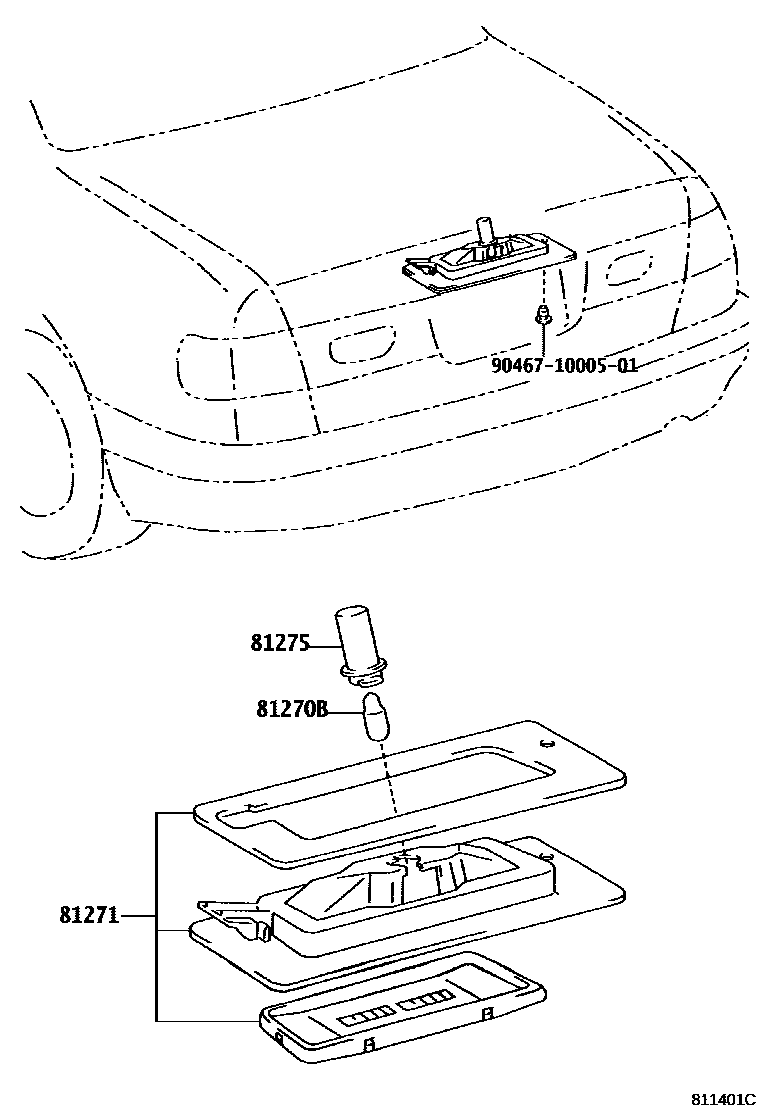 90467-10005-01

81275

81270B

81271

811401C