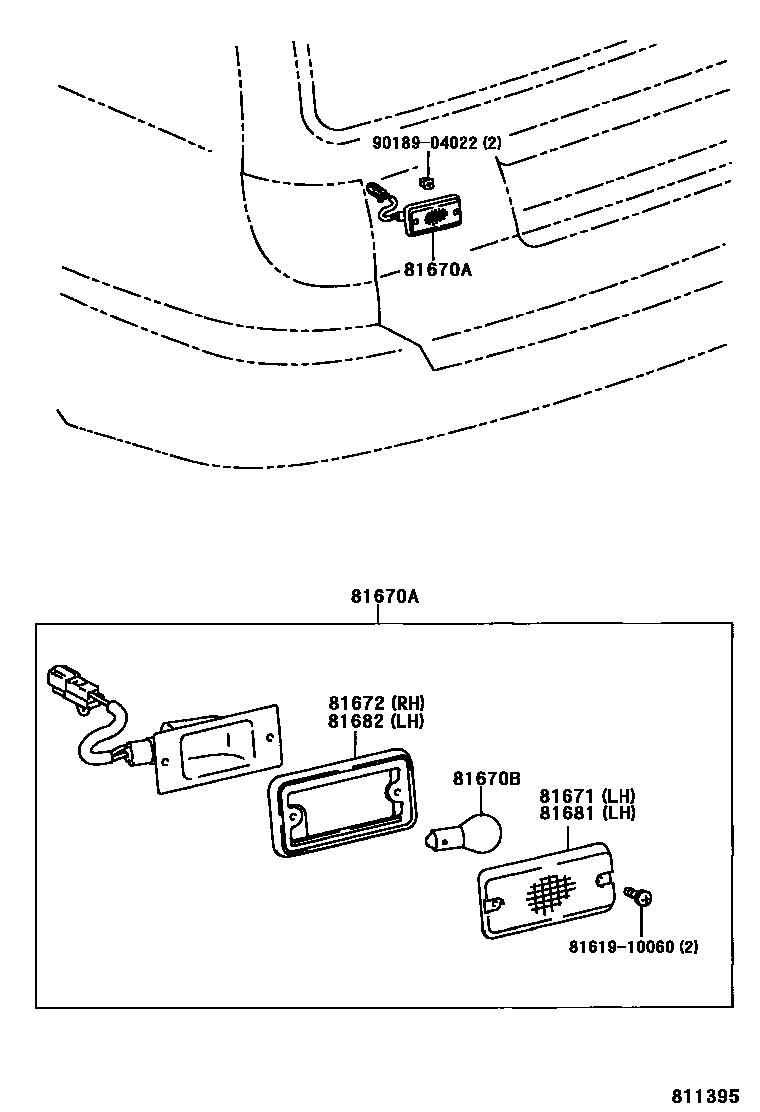 90189-04022 (2)

81670A

81670A

81672 (RH)
81682 (LH)

81670B

81671 (LH)
81681 (LH)

81619-10060 (2)

811395