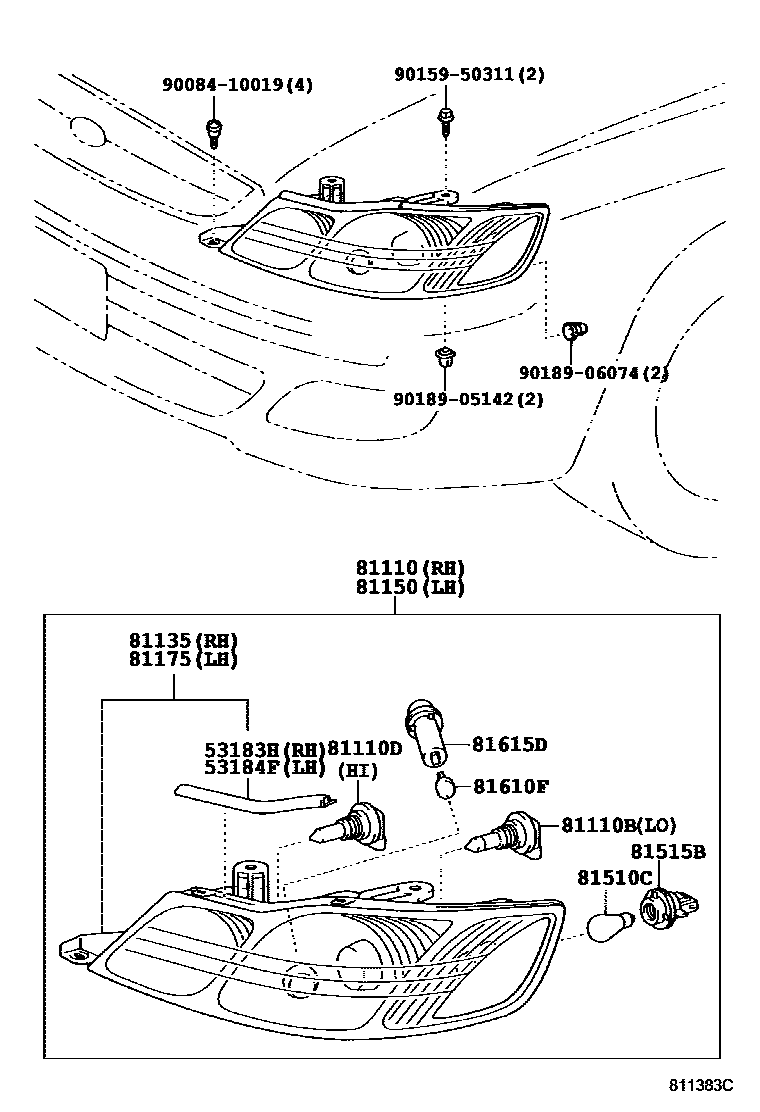 90084-10019(4)
90159-50311(2)
90189-06074(2)
90189-05142(2)

81110(RH)
81150(LH)

81135(RH)
81175(LH)

53183H(RH)
53184F(LH)
81110D
(HI)
81615D
81610F
81110B(LO)
81515B
81510C

811383C