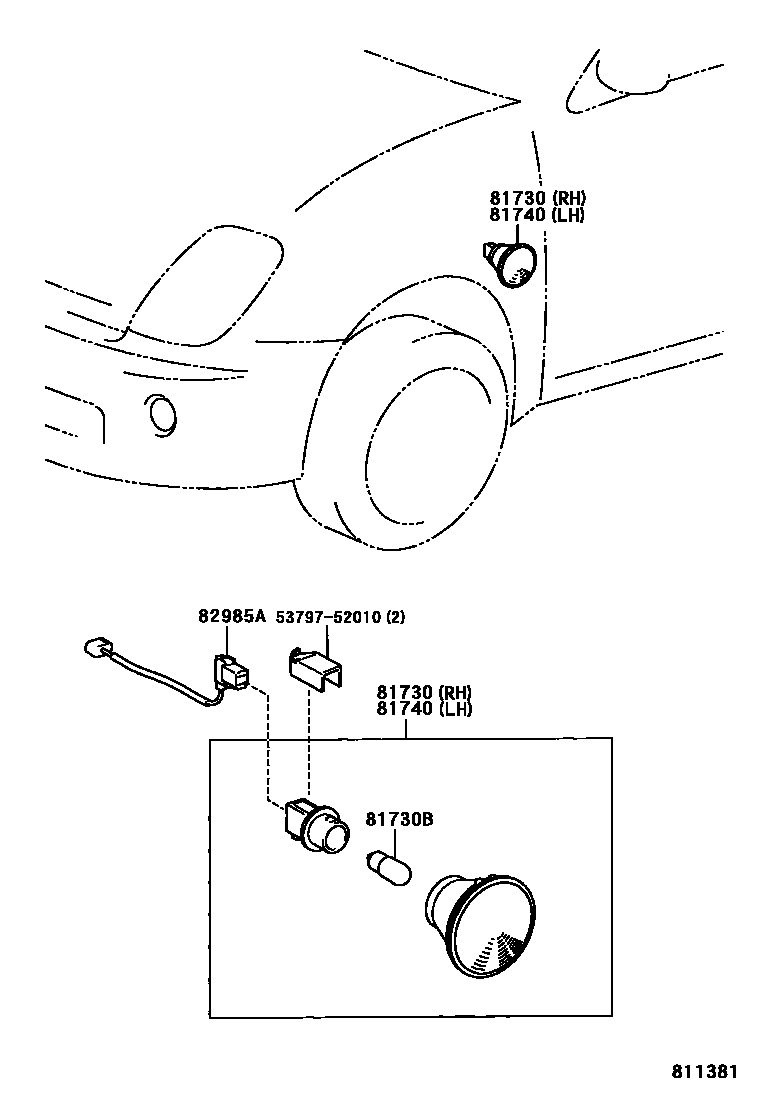 81730 (RH)
81740 (LH)

82985A

53797-52010 (2)

81730 (RH)
81740 (LH)

81730B

811381