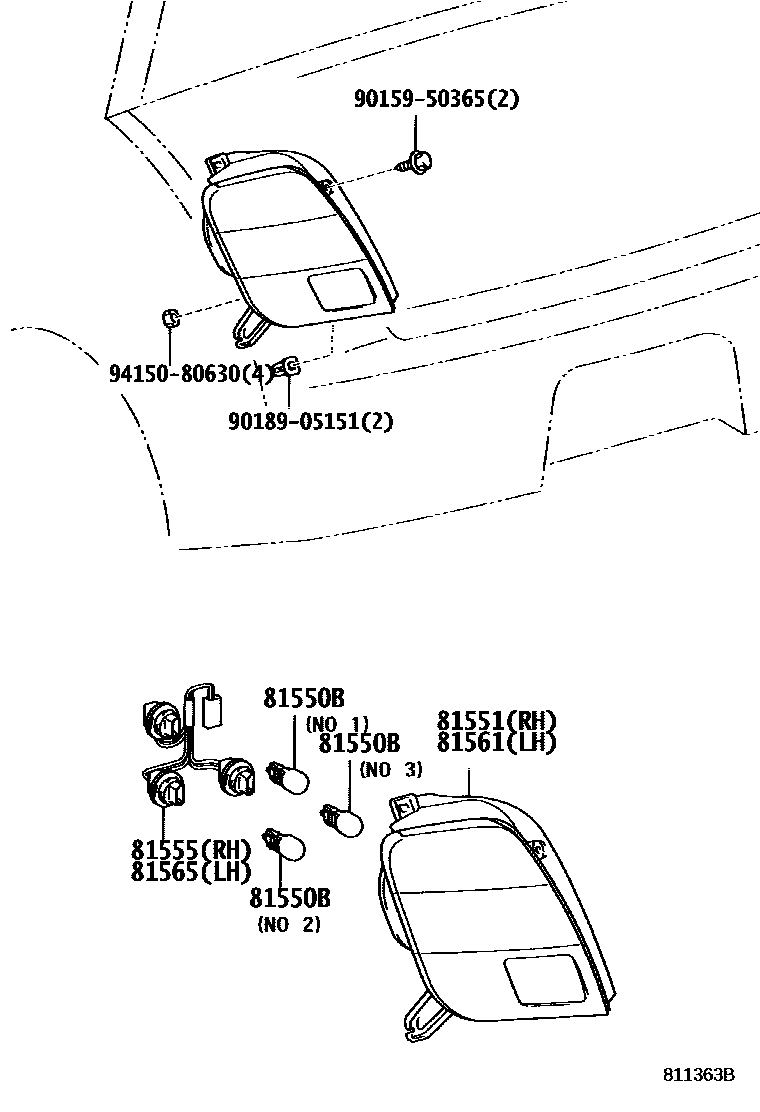 90159-50365(2)

94150-80630(4)

90189-05151(2)

81550B
(NO 1)

81550B
(NO 3)

81551(RH)
81561(LH)

81555(RH)
81565(LH)

81550B
(NO 2)

811363B