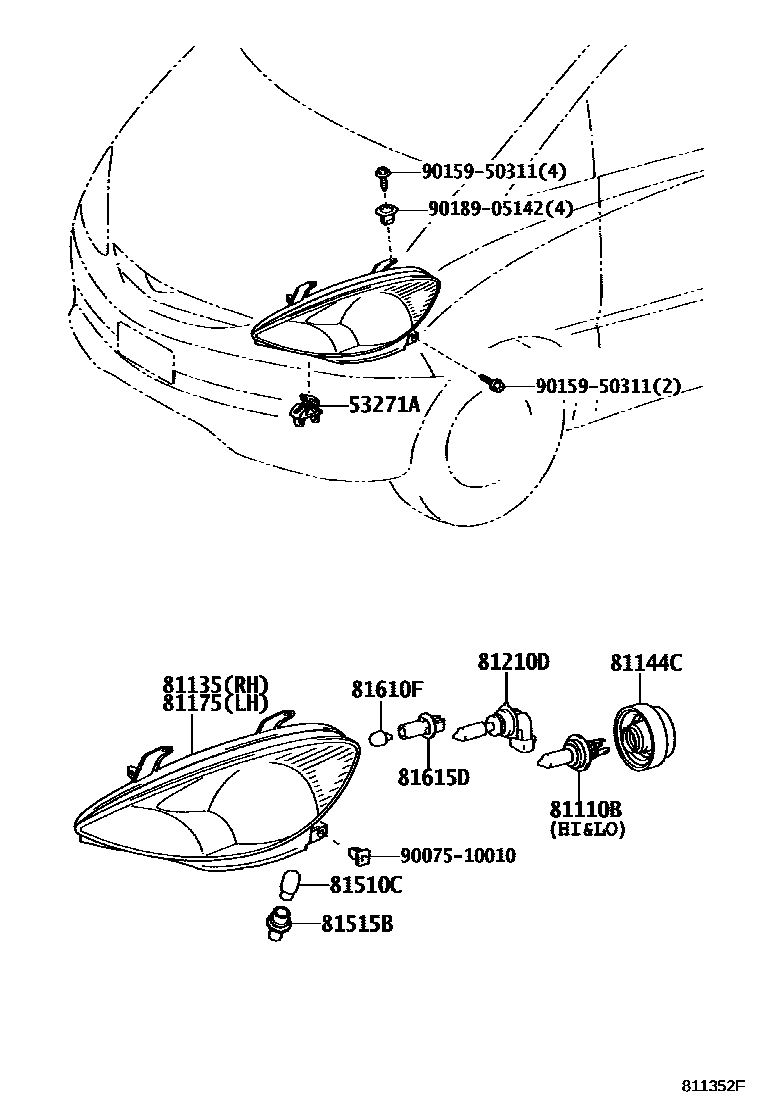 90159-50311(4)
90189-05142(4)
90159-50311(2)
53271A

81135(RH)
81175(LH)
81610F
81210D
81144C
81615D
81110B
(HI&LO)
90075-10010
81510C
81515B

811352F