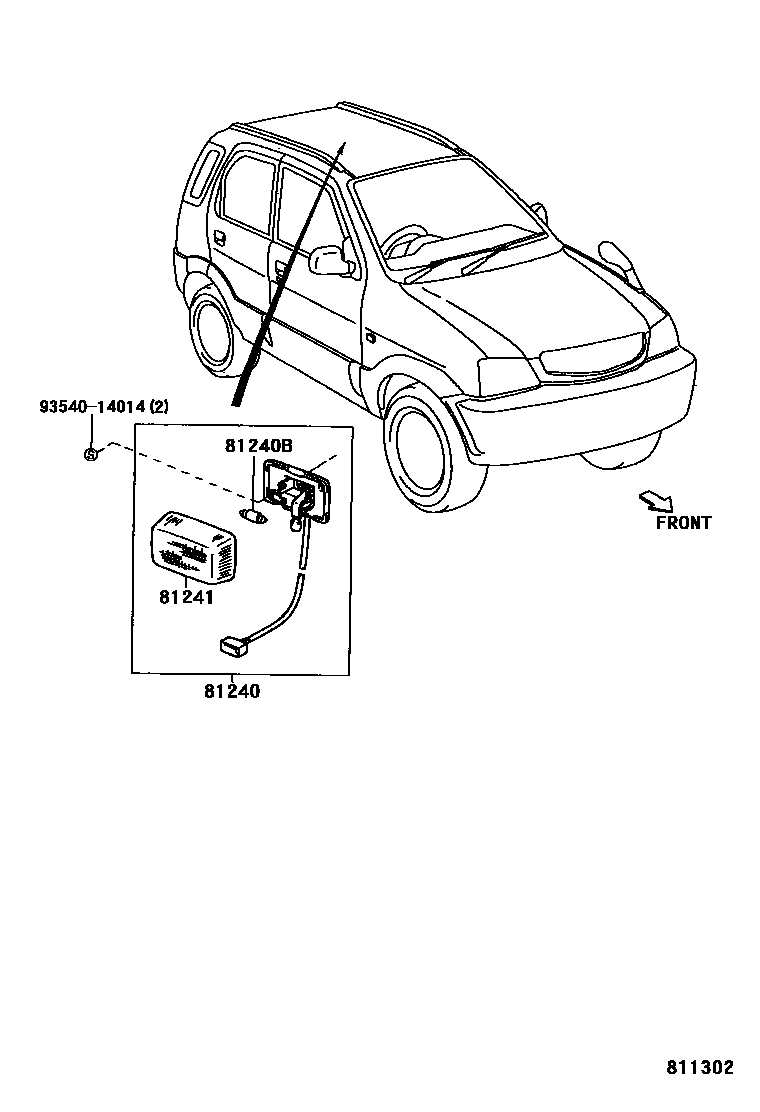 93540-14014 (2)

81240B

81241

81240

FRONT

811302