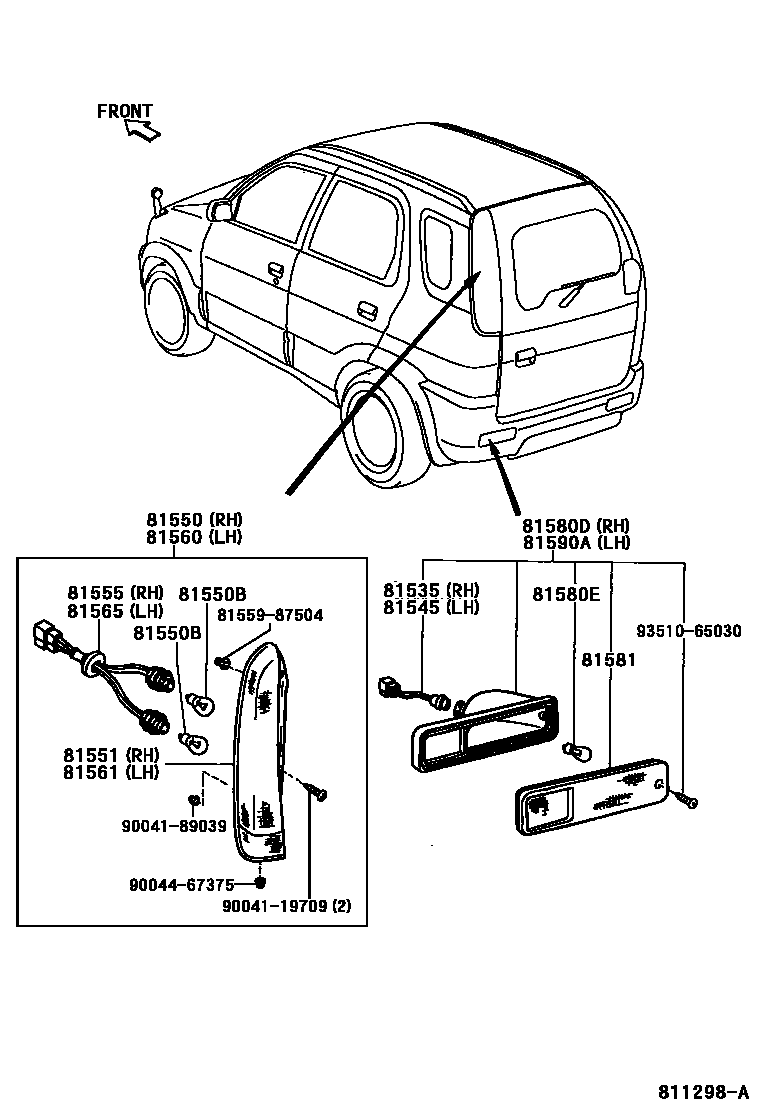 FRONT

81550 (RH)
81560 (LH)

81555 (RH)
81565 (LH)
81550B
81559-87504
81550B
81551 (RH)
81561 (LH)
90041-89039
90044-67375
90041-19709 (2)

81580D (RH)
81590A (LH)

81535 (RH)
81545 (LH)
81580E
93510-65030
81581

811298-A