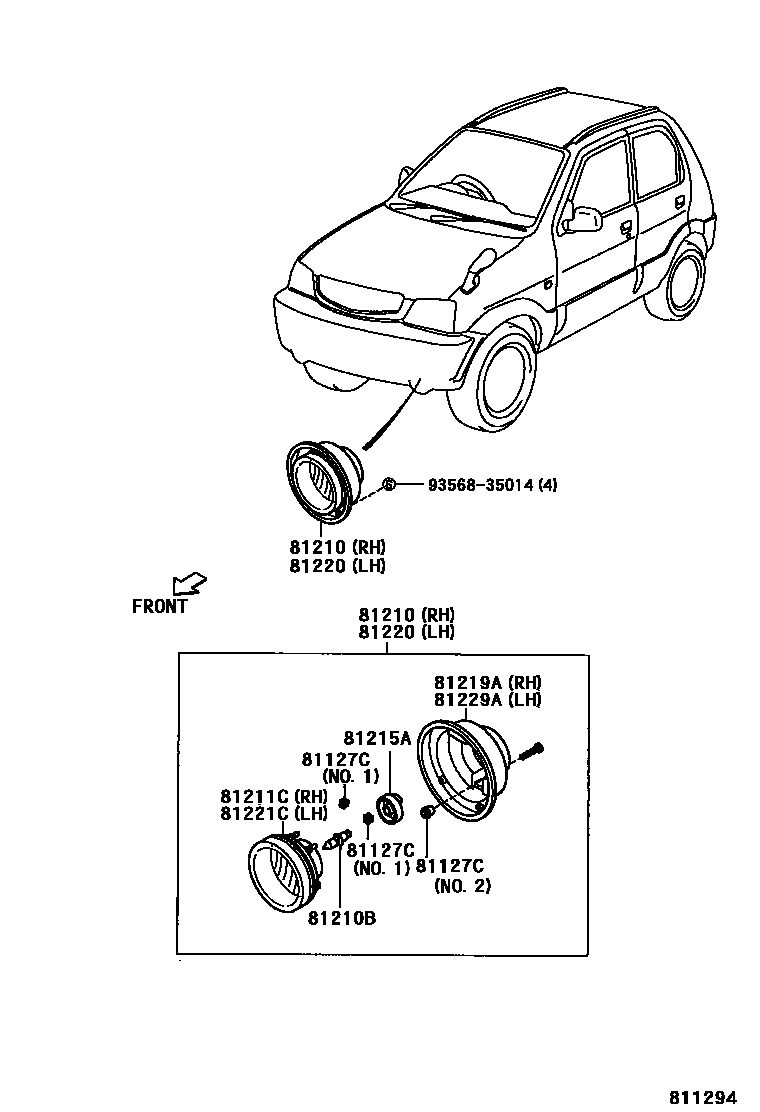 93568-35014 (4)

81210 (RH)
81220 (LH)

FRONT

81210 (RH)
81220 (LH)

81219A (RH)
81229A (LH)

81215A

81127C
(NO. 1)

81211C (RH)
81221C (LH)

81127C
(NO. 1)

81127C
(NO. 2)

81210B

811294