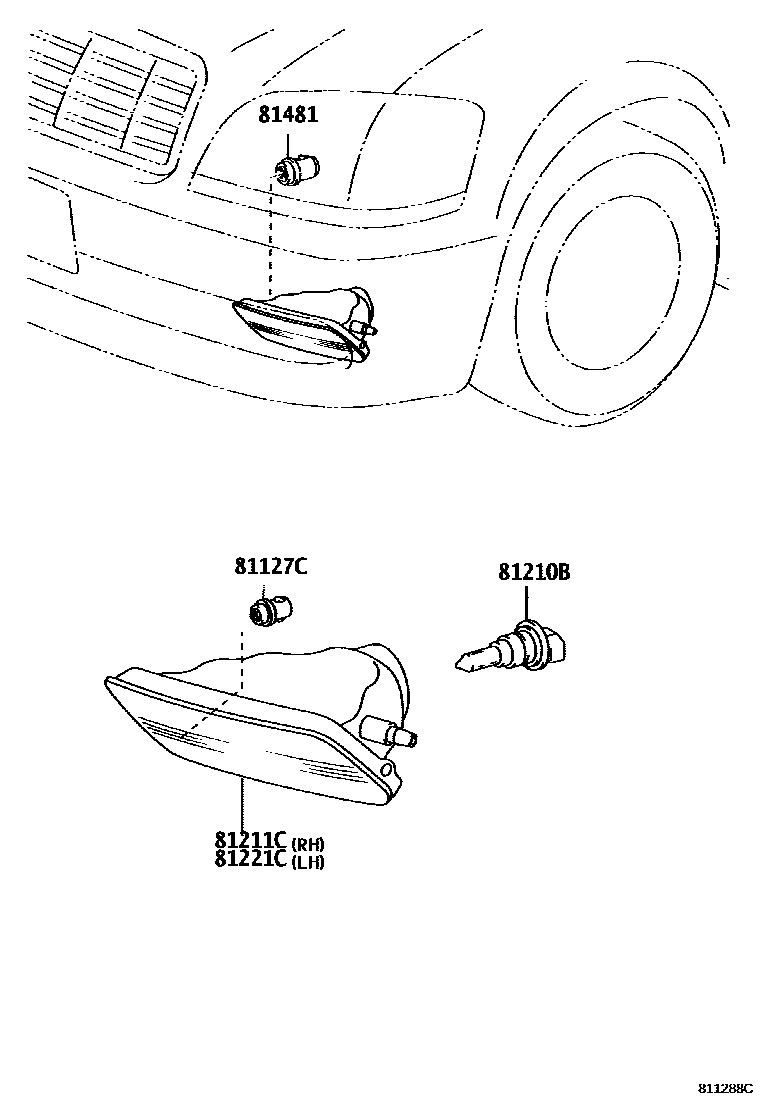 81481

81127C

81210B

81211C (RH)
81221C (LH)

811288C