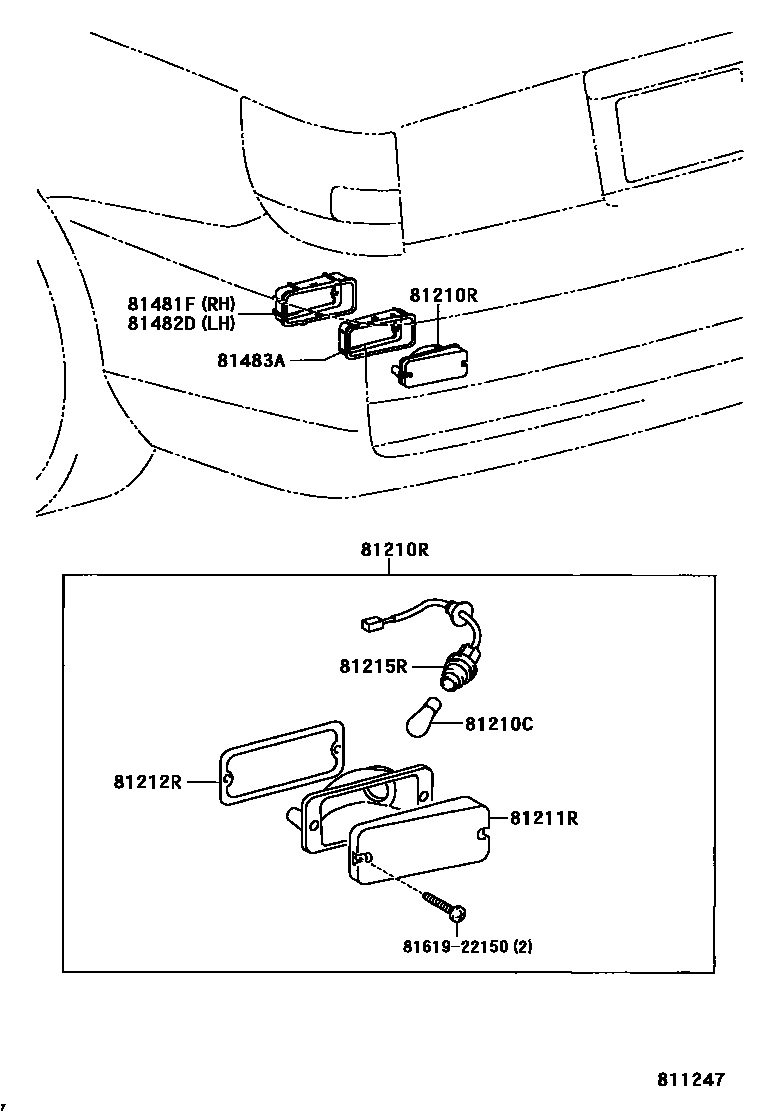 81481F (RH)
81482D (LH)
81210R
81483A

81210R

81215R
81210C
81212R
81211R
81619-22150 (2)

811247