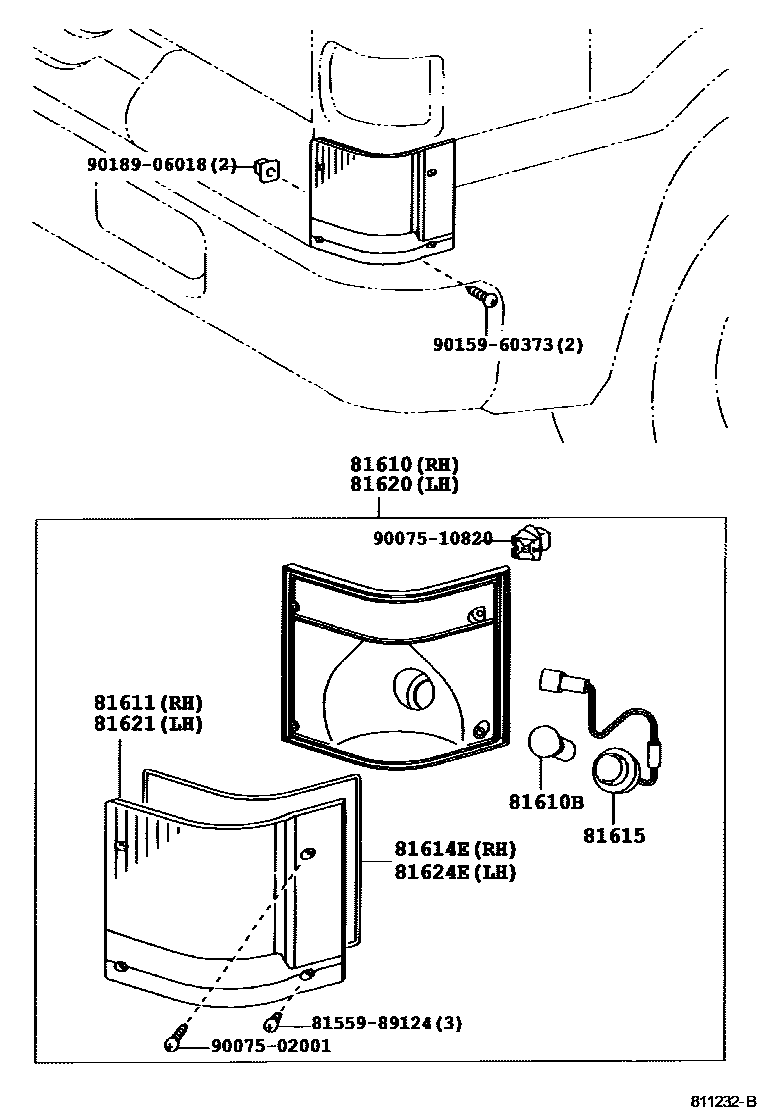 90189-06018(2)

90159-60373(2)

81610(RH)
81620(LH)

90075-10820

81611(RH)
81621(LH)

81610B

81615

81614E(RH)
81624E(LH)

81559-89124(3)

90075-02001

811232-B