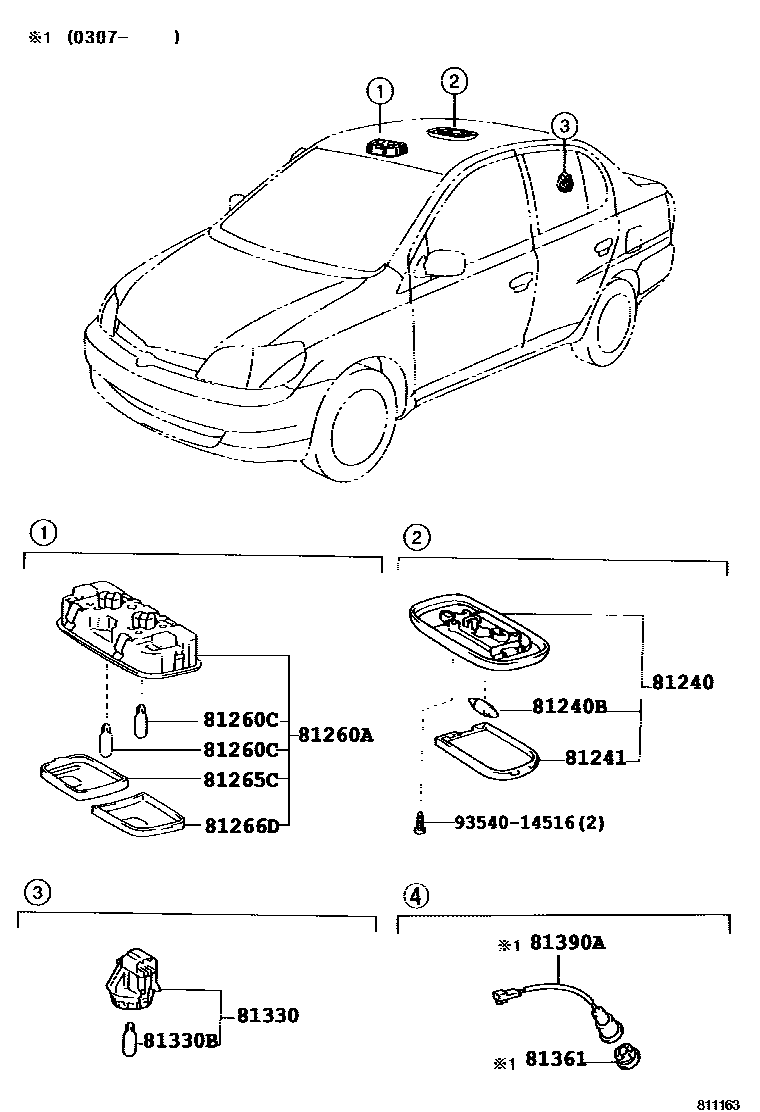 ※1 (0307- )

①
②
③

①

81260C
81260C
81260A
81265C
81266D

②

81240
81240B
81241
93540-14516(2)

③

81330
81330B

④

※1 81390A
※1 81361

811163