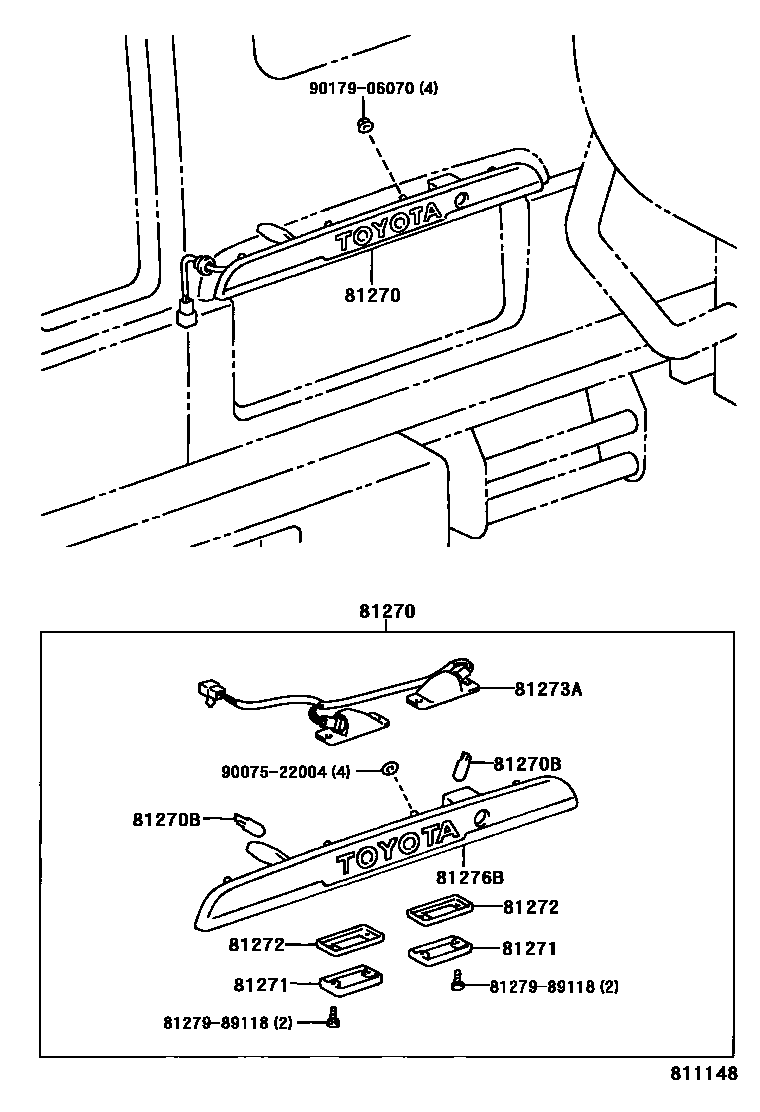 90179-06070 (4)

TOYOTA

81270

81270

81273A

90075-22004 (4)

81270B

81270B

TOYOTA

81276B

81272

81272

81271

81271

81279-89118 (2)

81279-89118 (2)

811148