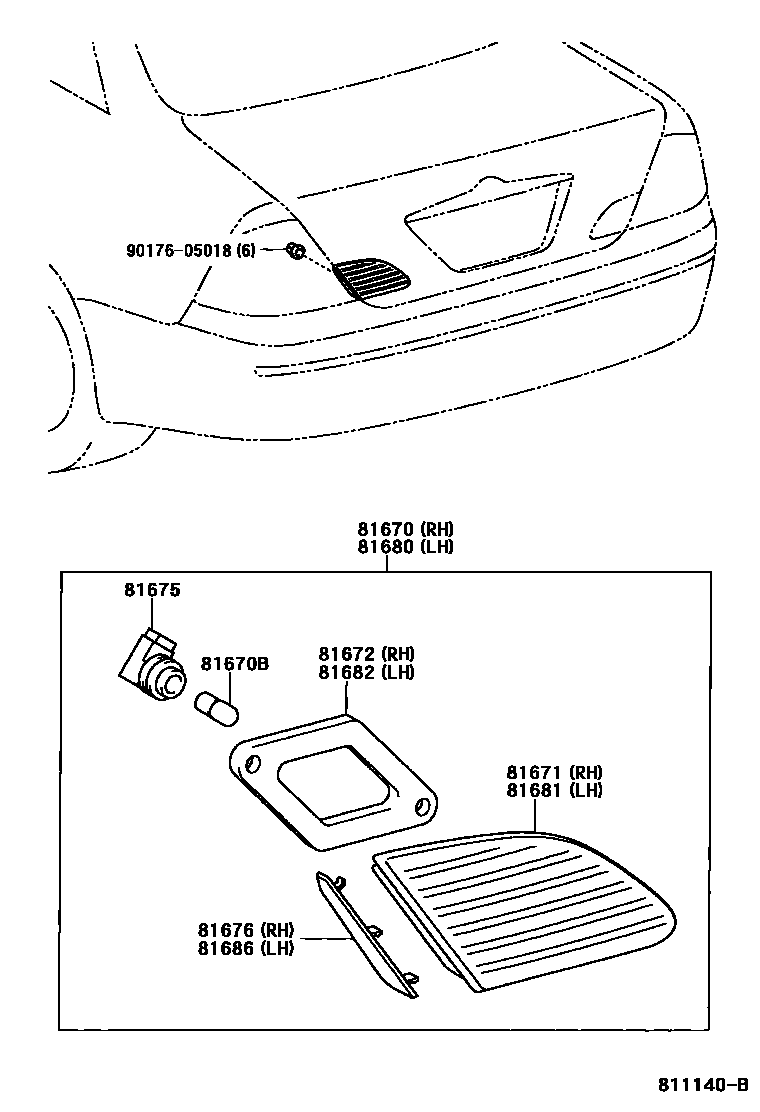 90176-05018 (6)

81670 (RH)
81680 (LH)

81675

81670B

81672 (RH)
81682 (LH)

81671 (RH)
81681 (LH)

81676 (RH)
81686 (LH)

811140-B