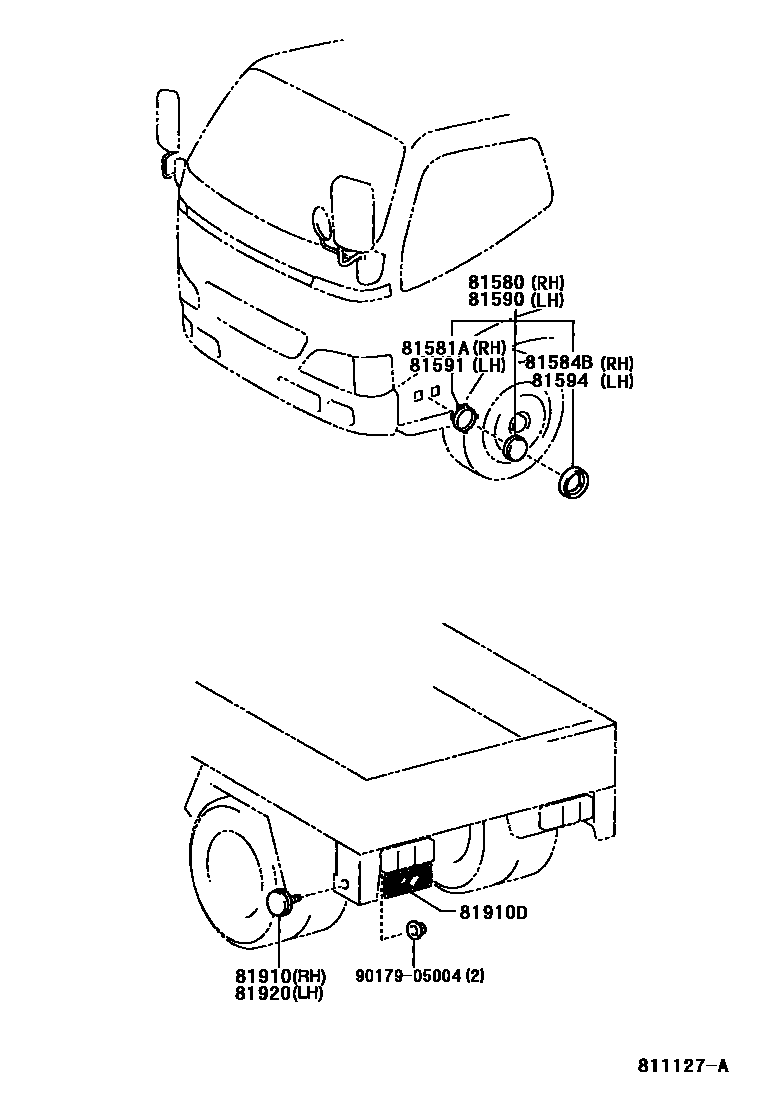 81580 (RH)
81590 (LH)

81581A (RH)
81591 (LH)

81584B (RH)
81594 (LH)

81910D

81910(RH)
81920(LH)

90179-05004 (2)

811127-A