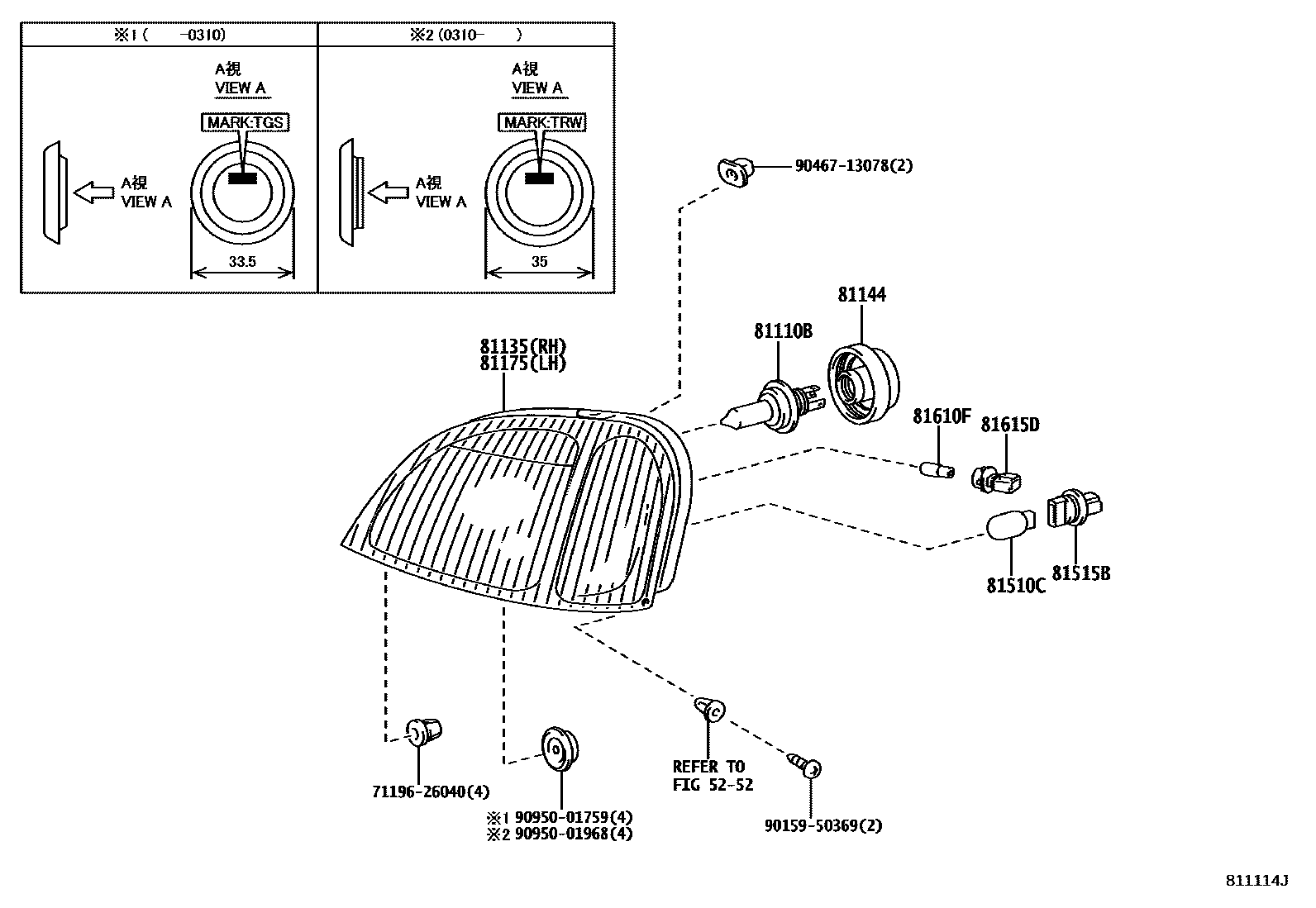 ※1 ( -0310)

A視
VIEW A

MARK:TGS

A視
VIEW A

33.5

※2 (0310- )

A視
VIEW A

MARK:TRW

A視
VIEW A

35

90467-13078(2)

81144

81110B

81135(RH)
81175(LH)

81610F

81615D

81510C

81515B

71196-26040(4)

※1 90950-01759(4)
※2 90950-01968(4)

REFER TO
FIG 52-52

90159-50369(2)

811114J