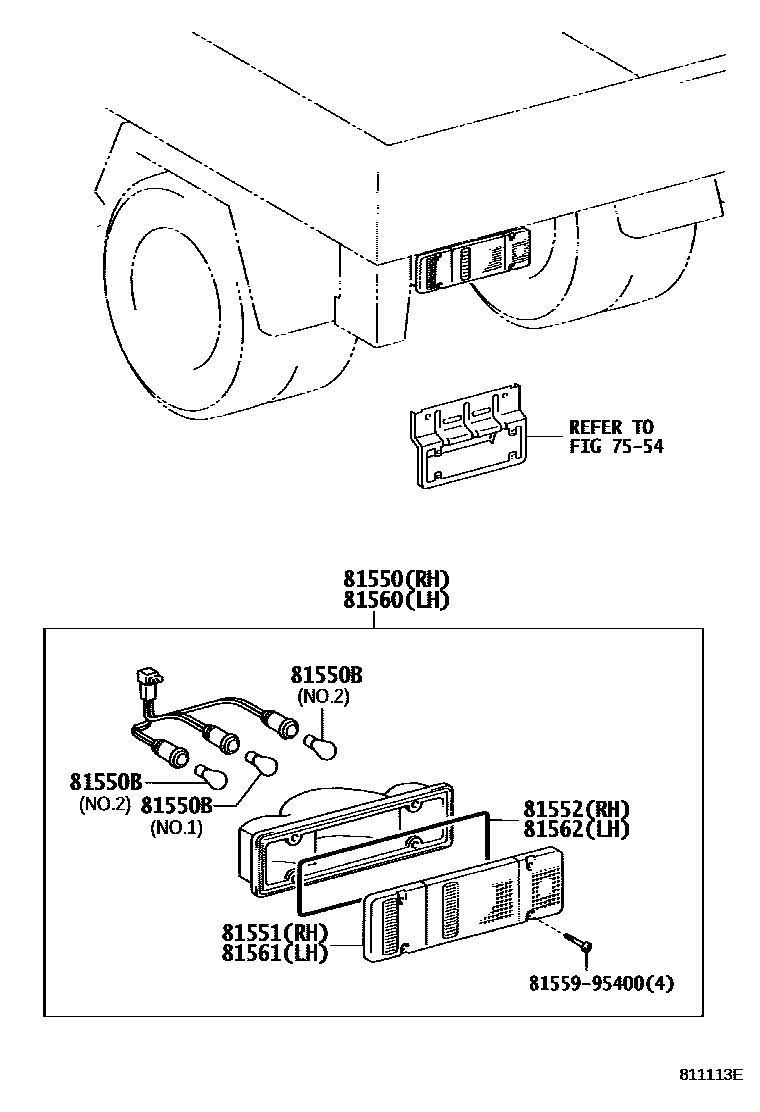 REFER TO
FIG 75-54

81550(RH)
81560(LH)

81550B
(NO.2)

81550B
(NO.2)

81550B
(NO.1)

81552(RH)
81562(LH)

81551(RH)
81561(LH)

81559-95400(4)

811113E