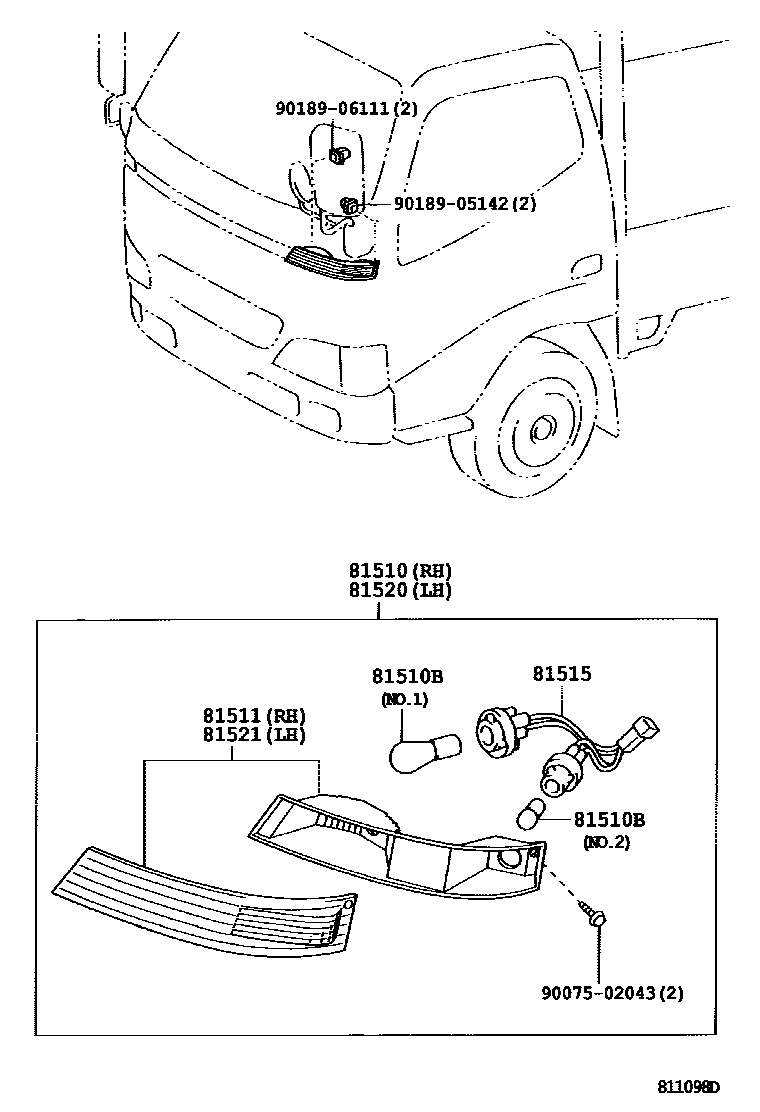 90189-06111 (2)

90189-05142 (2)

81510 (RH)
81520 (LH)

81510B
(NO.1)

81515

81511 (RH)
81521 (LH)

81510B
(NO.2)

90075-02043 (2)

811098D