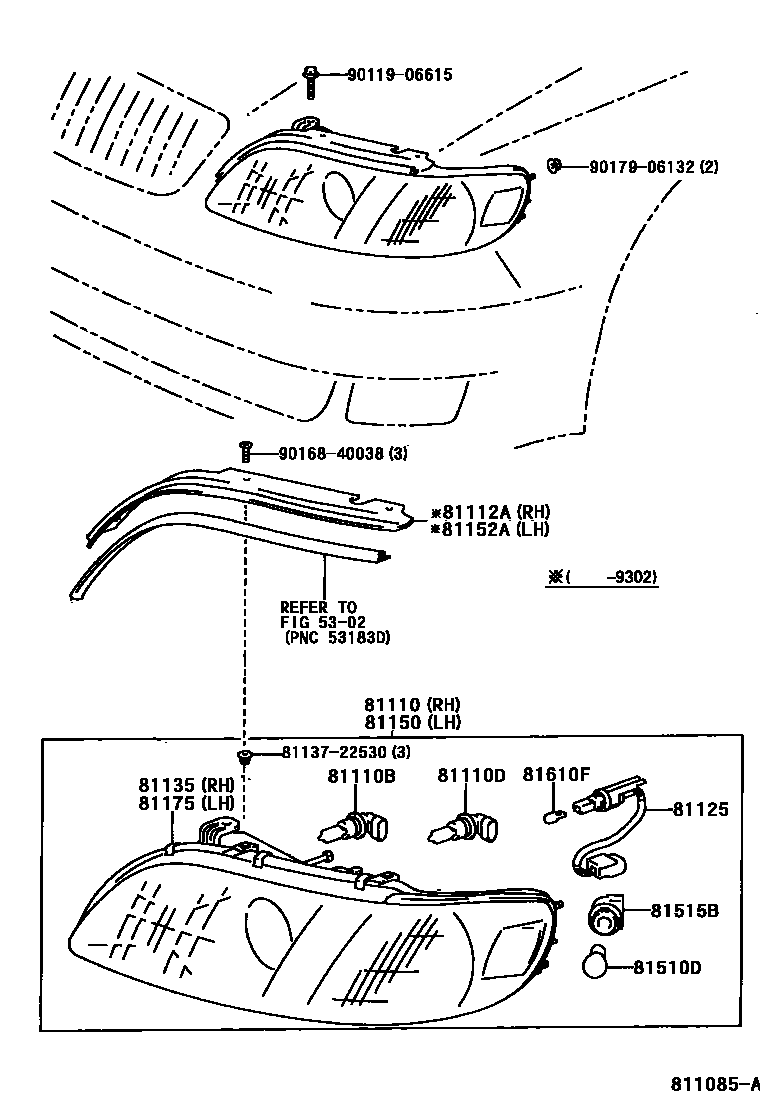 90119-06615
90179-06132 (2)
90168-40038 (3)
※81112A (RH)
※81152A (LH)
※(　　-9302)
REFER TO
FIG 53-02
(PNC 53183D)
81110 (RH)
81150 (LH)
81137-22530 (3)
81135 (RH)
81175 (LH)
81110B
81110D
81610F
81125
81515B
81510D
811085-A